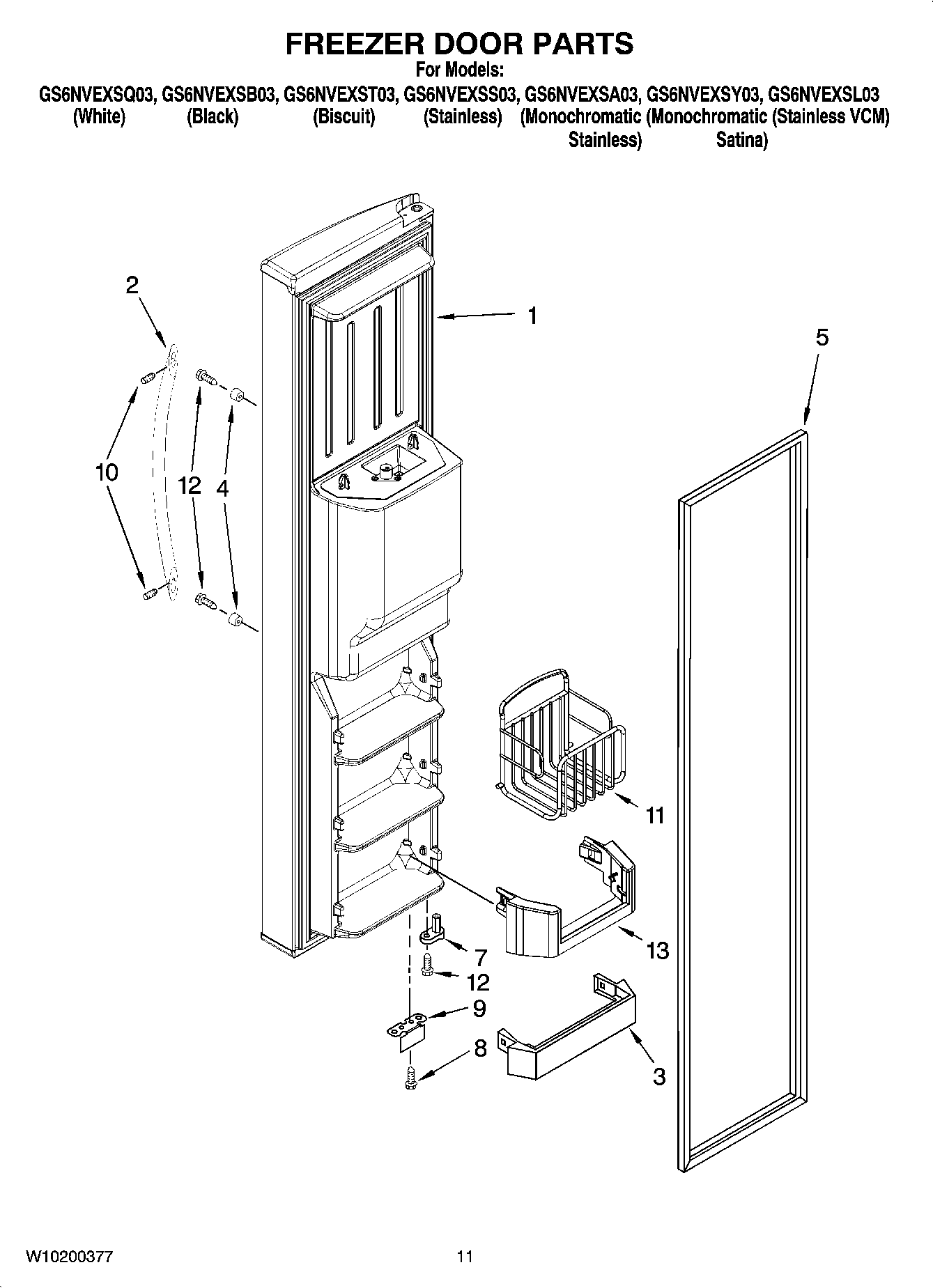 FREEZER DOOR PARTS
For Models:
GS6NVEXSQ03, GS6NVEXSB03, GS6NVEXST03, GS6NVEXSS03, GS6NVEXSA03, GS6NVEXSY03, GS6NVEXSL03
(White) (Black) (Biscuit) (Stainless) (Monochromatic Stainless) (Monochromatic Satina) (Stainless VCM)

2
1
5
10
12
4
11
13
7
12
9
8
3

W10200377
11