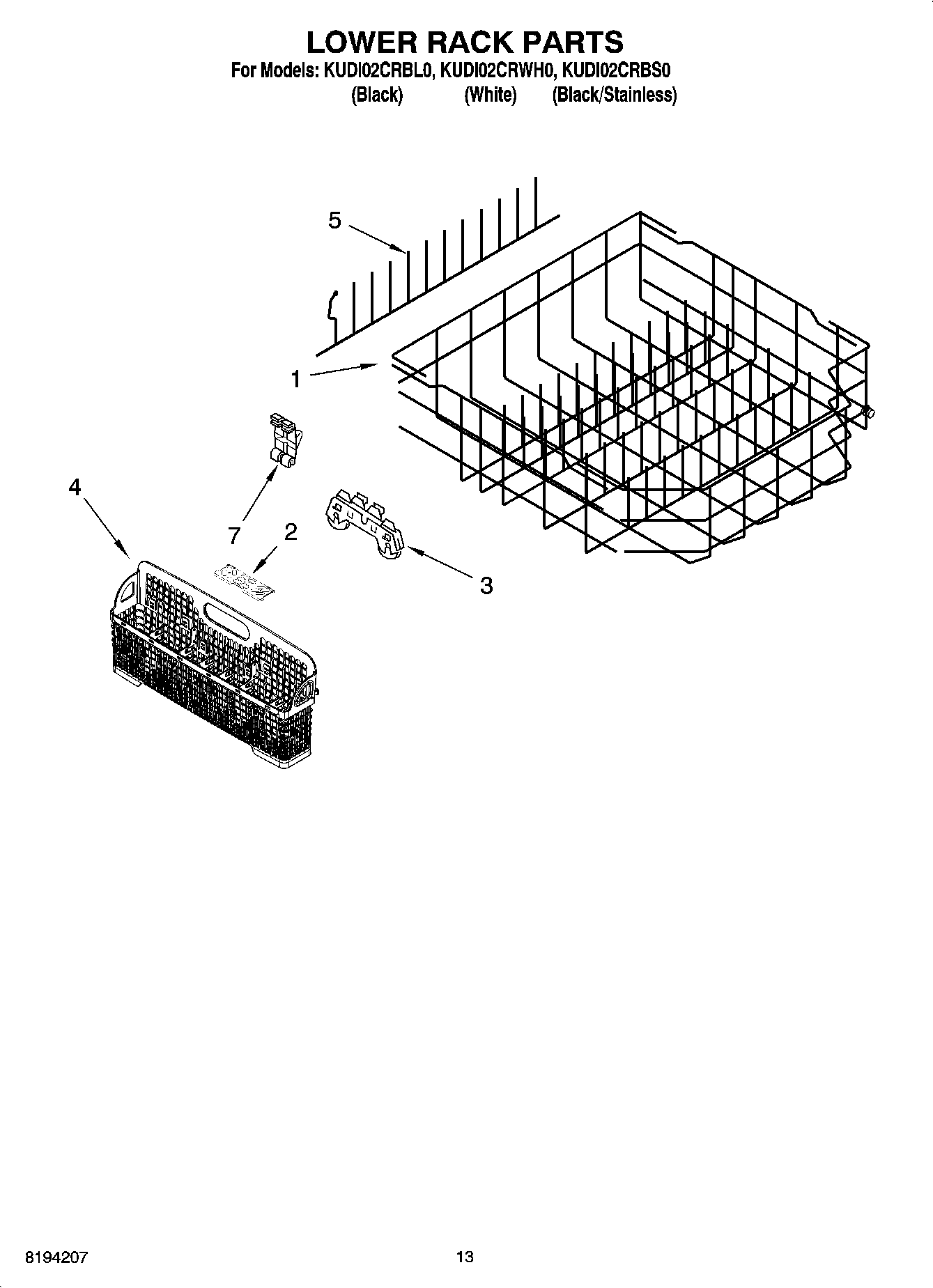 LOWER RACK PARTS
For Models: KUDI02CRBL0, KUDI02CRWH0, KUDI02CRBS0
(Black) (White) (Black/Stainless)

5

1

4

7

2

3

8194207

13