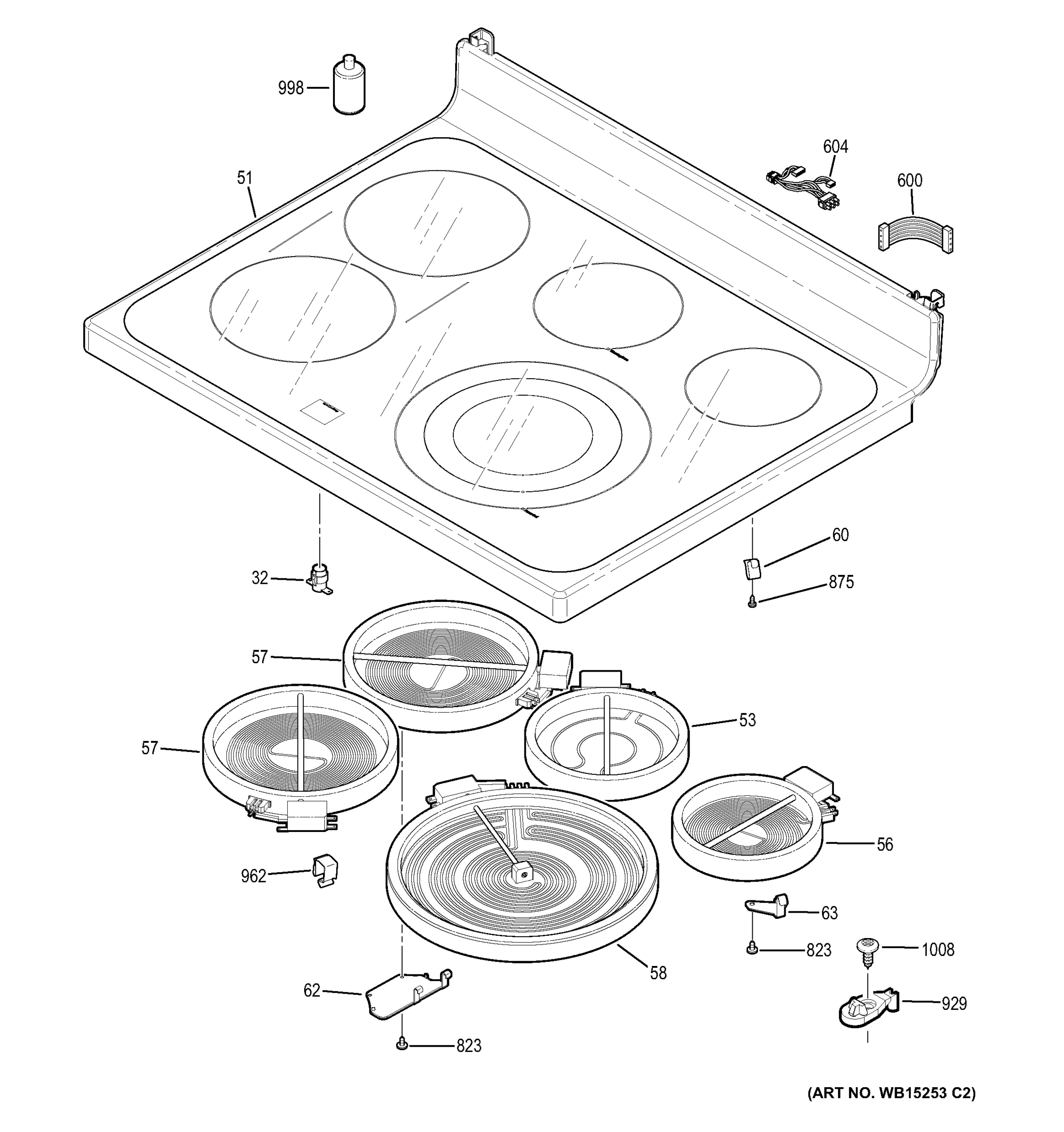 998
604
51
600
60
32
875
57
53
57
56
962
63
823
1008
58
62
929
823
(ART NO. WB15253 C2)