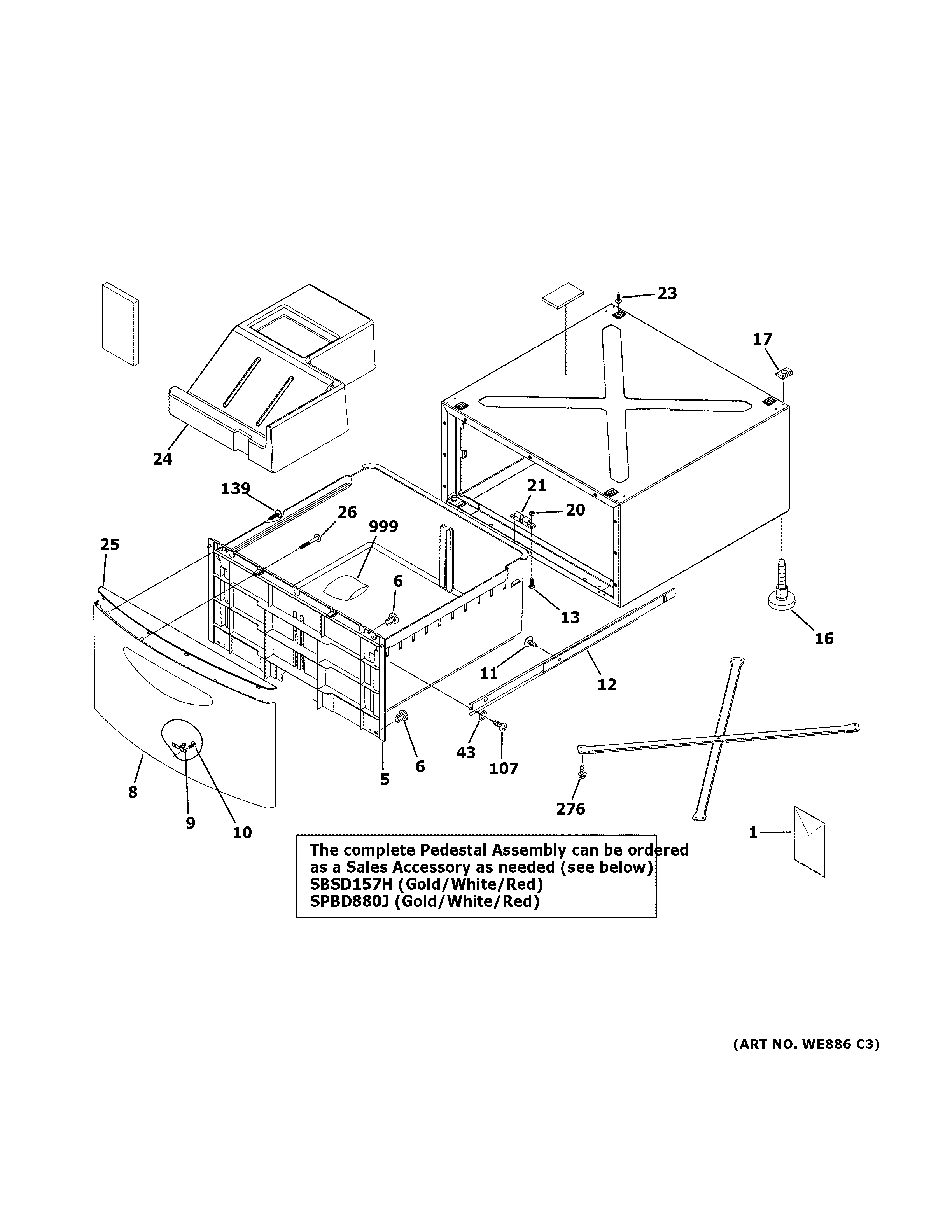 23
17
24
139
21
20
26
999
25
6
13
16
11
12
43
107
6
5
8
9
10
276
1

The complete Pedestal Assembly can be ordered as a Sales Accessory as needed (see below)
SBSD157H (Gold/White/Red)
SPBD880J (Gold/White/Red)

(ART NO. WE886 C3)