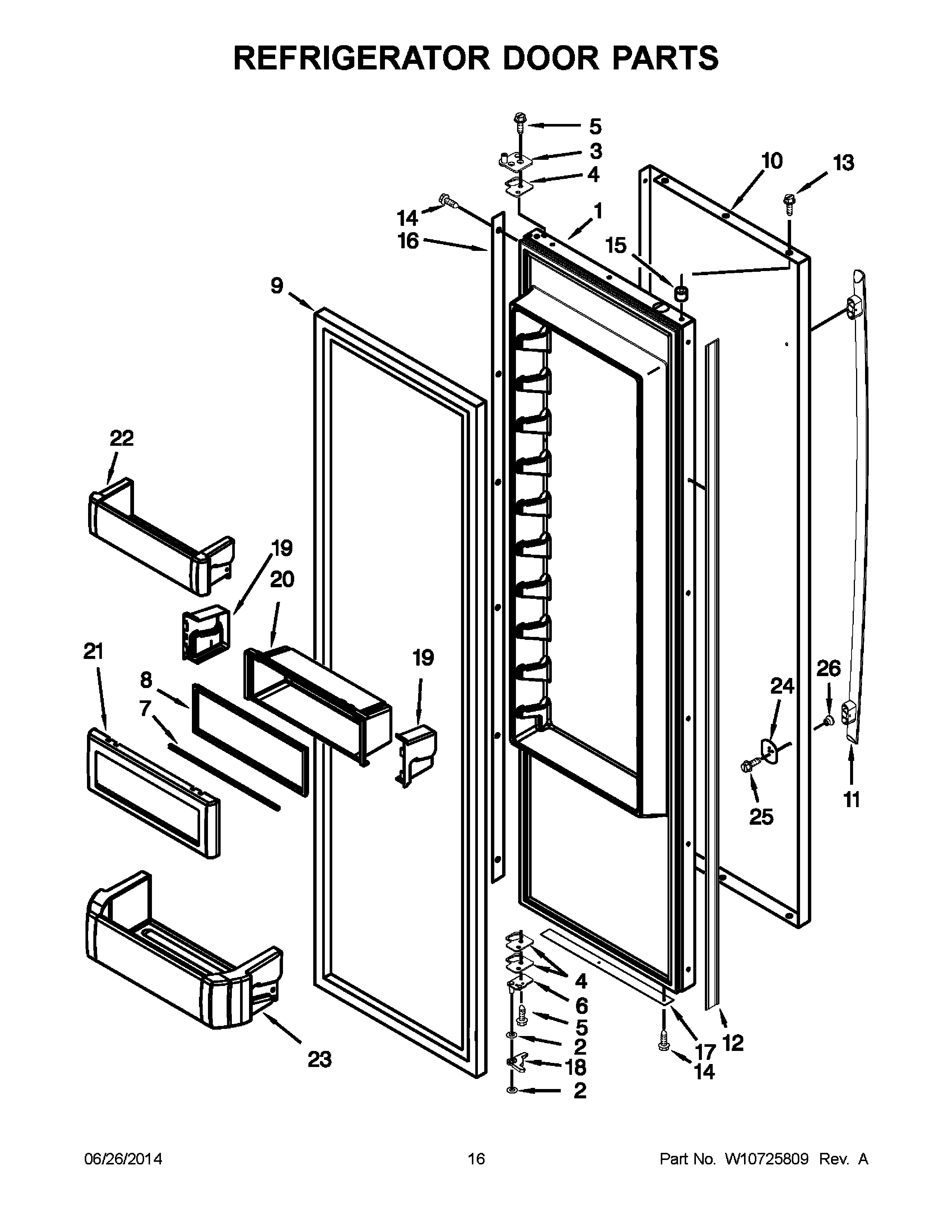 REFRIGERATOR DOOR PARTS

5
3
4
10
13
14
1
16
15
9
22
19
20
21
19
8
7
26
24
25
11
4
6
5
2
18
2
17
12
14
23

06/26/2014
16
Part No. W10725809 Rev. A