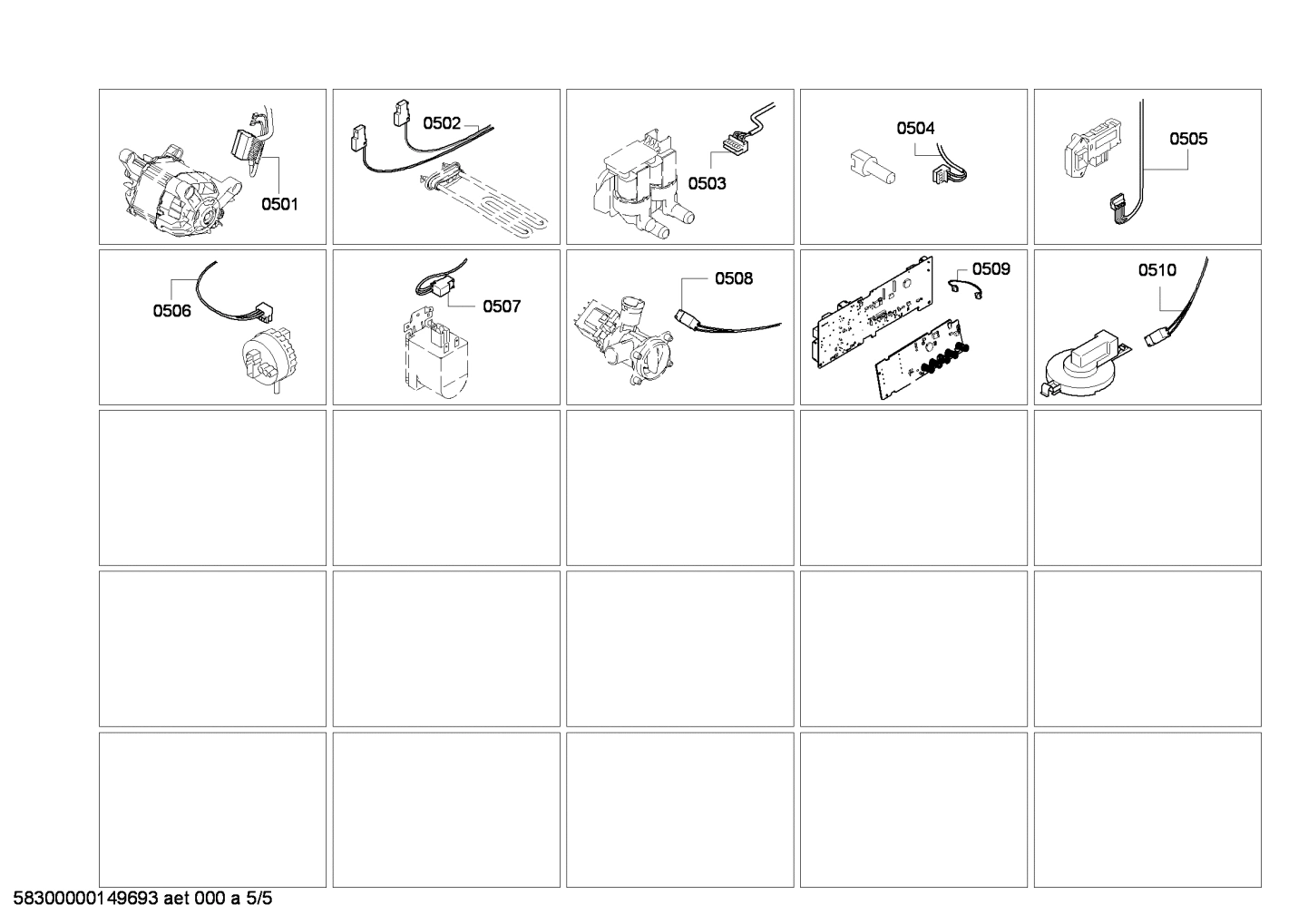 0501

0502

0503

0504

0505

0506

0507

0508

0509

0510

58300000149693 aet 000 a 5/5