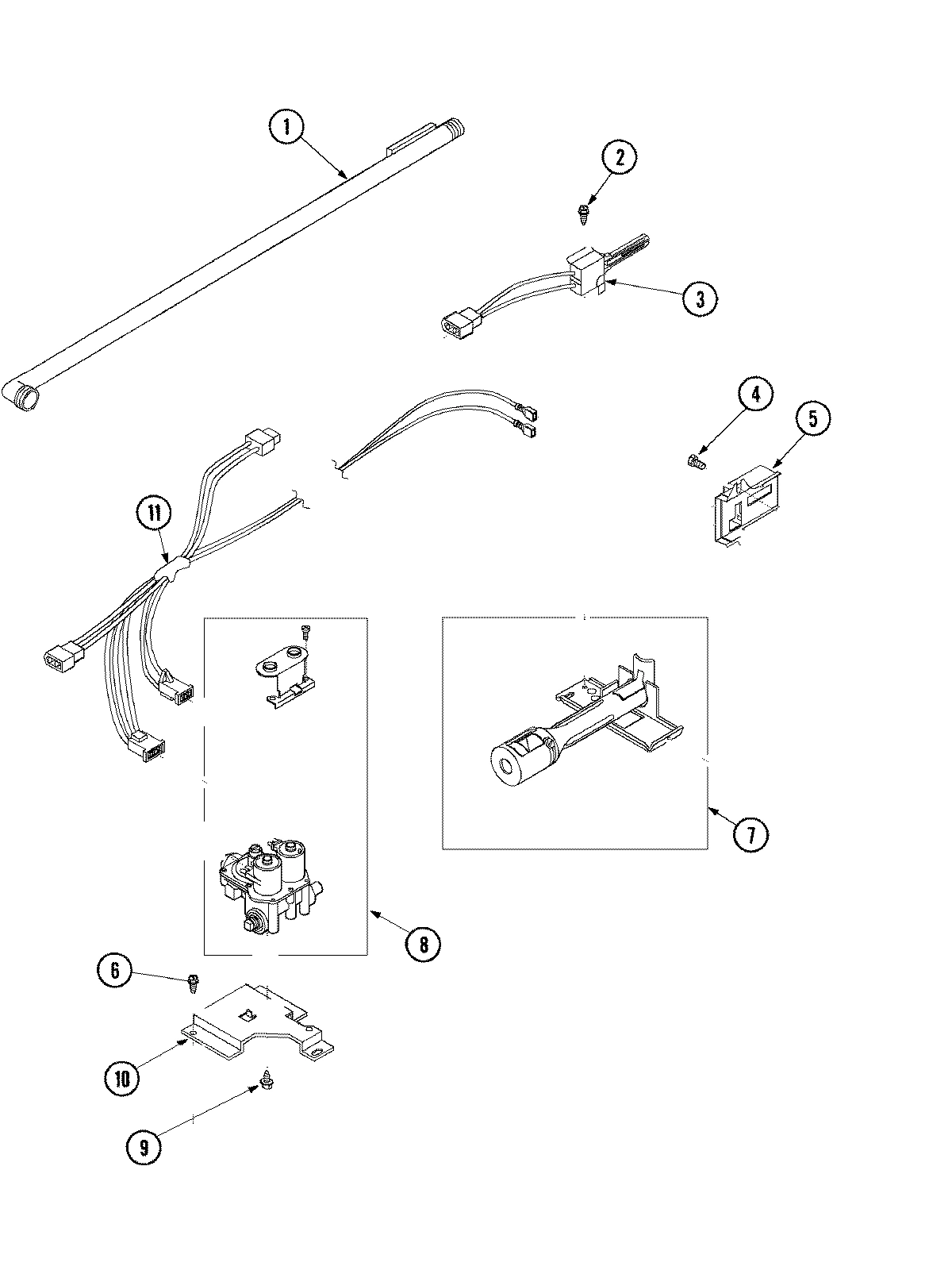 1
2
3
4
5
11
7
8
6
10
9