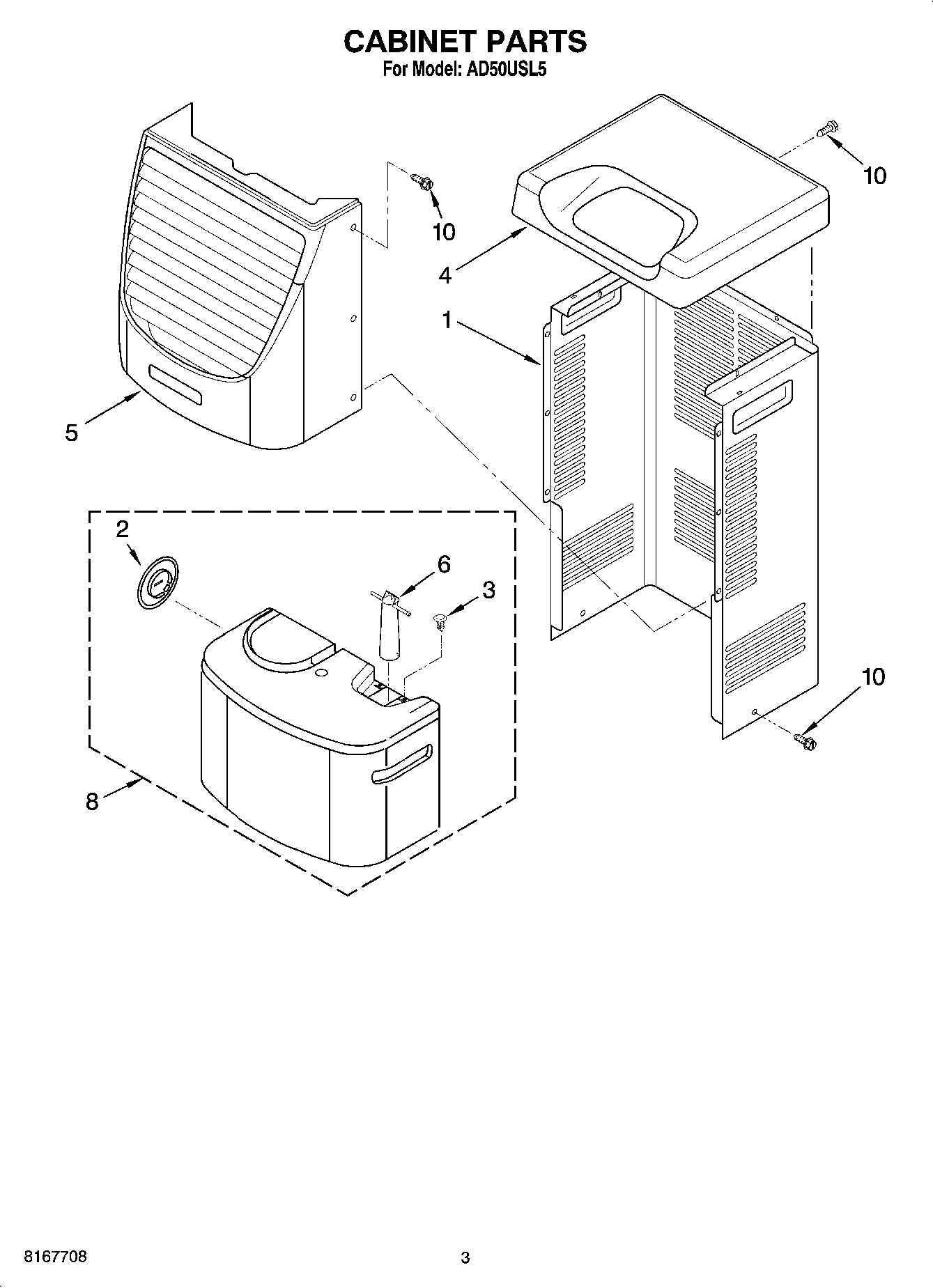 CABINET PARTS
For Model: AD50USL5

10
10
4
1
5
2
6
3
10
8

8167708
3