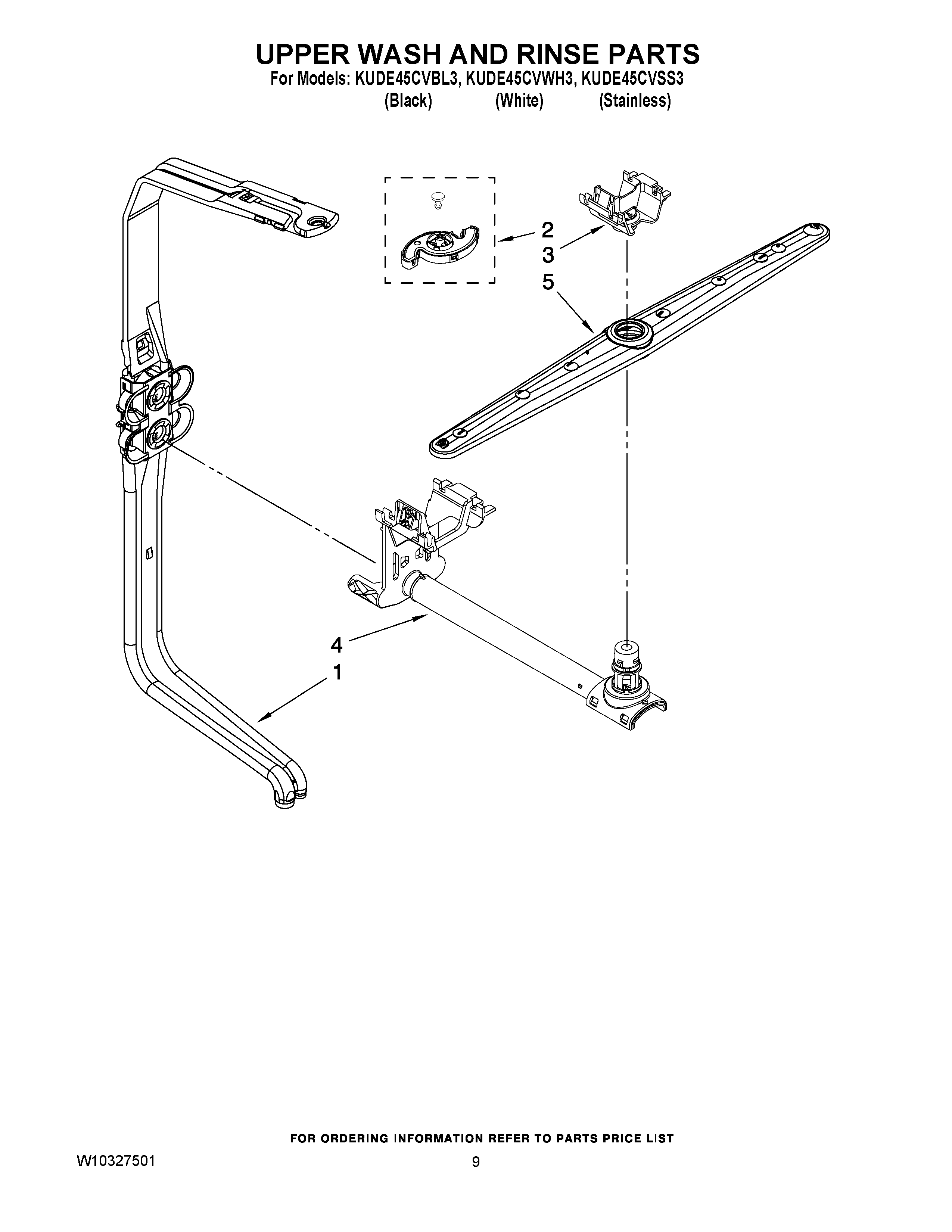 UPPER WASH AND RINSE PARTS
For Models: KUDE45CVBL3, KUDE45CVWH3, KUDE45CVSS3
(Black) (White) (Stainless)

2
3
5

4
1

FOR ORDERING INFORMATION REFER TO PARTS PRICE LIST

W10327501

9