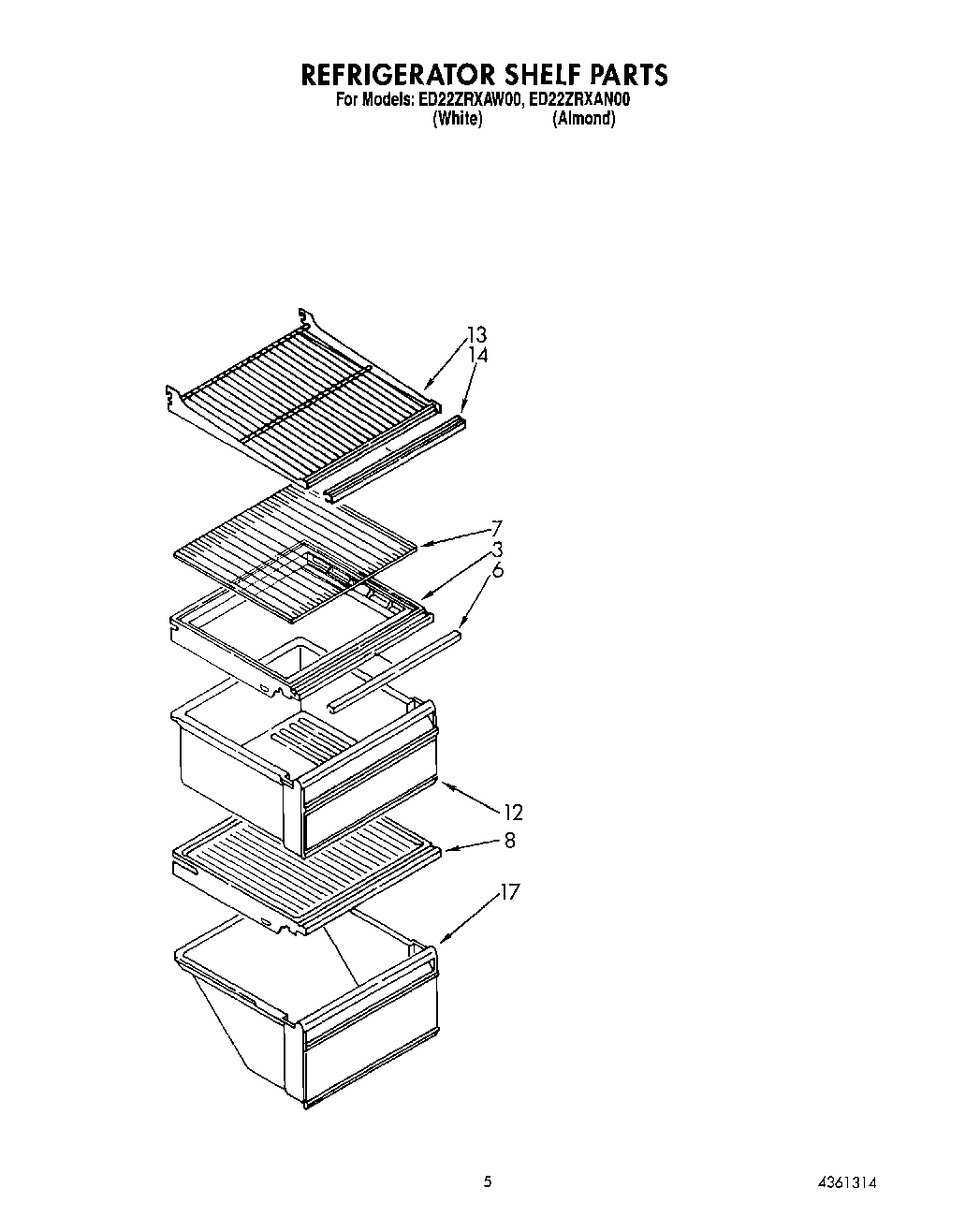 REFRIGERATOR SHELF PARTS
For Models: ED22ZRXAW00, ED22ZRXAN00
(White) (Almond)

13
14
7
3
6
12
8
17

5

4361314