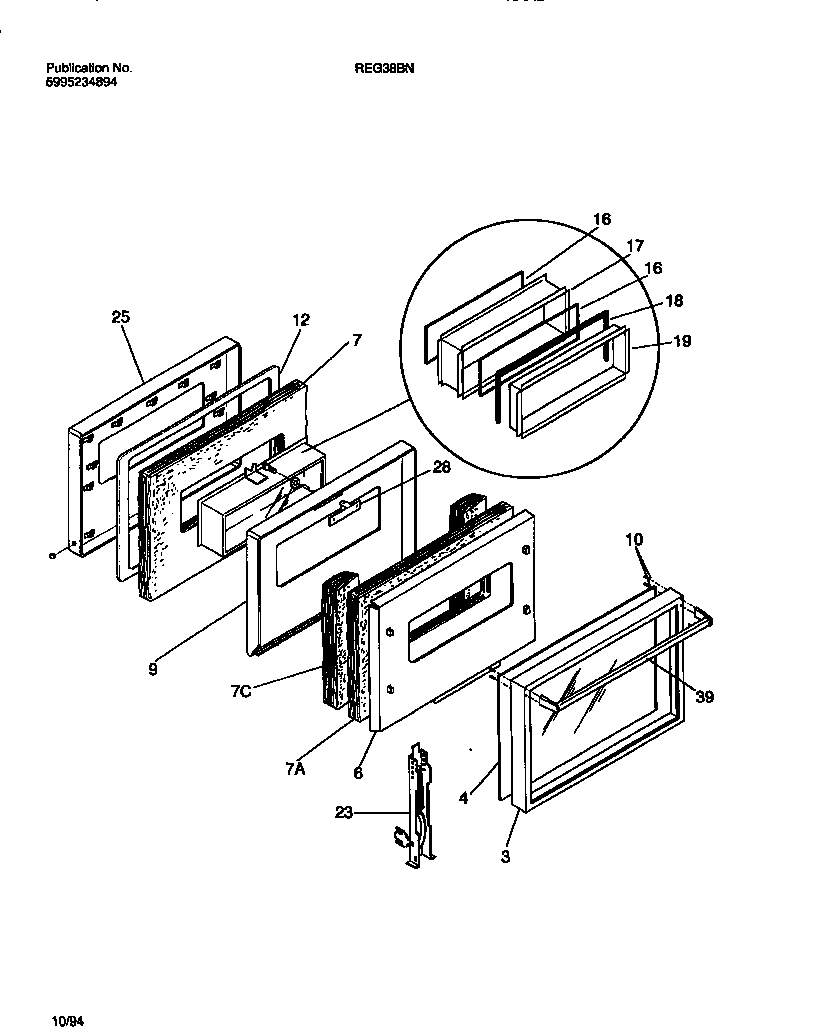 Publication No.
5995234894

REG38BN

16
17
16
18
19

25
12
7
28
10
9
7C
39
7A
6
4
23
3

10/94