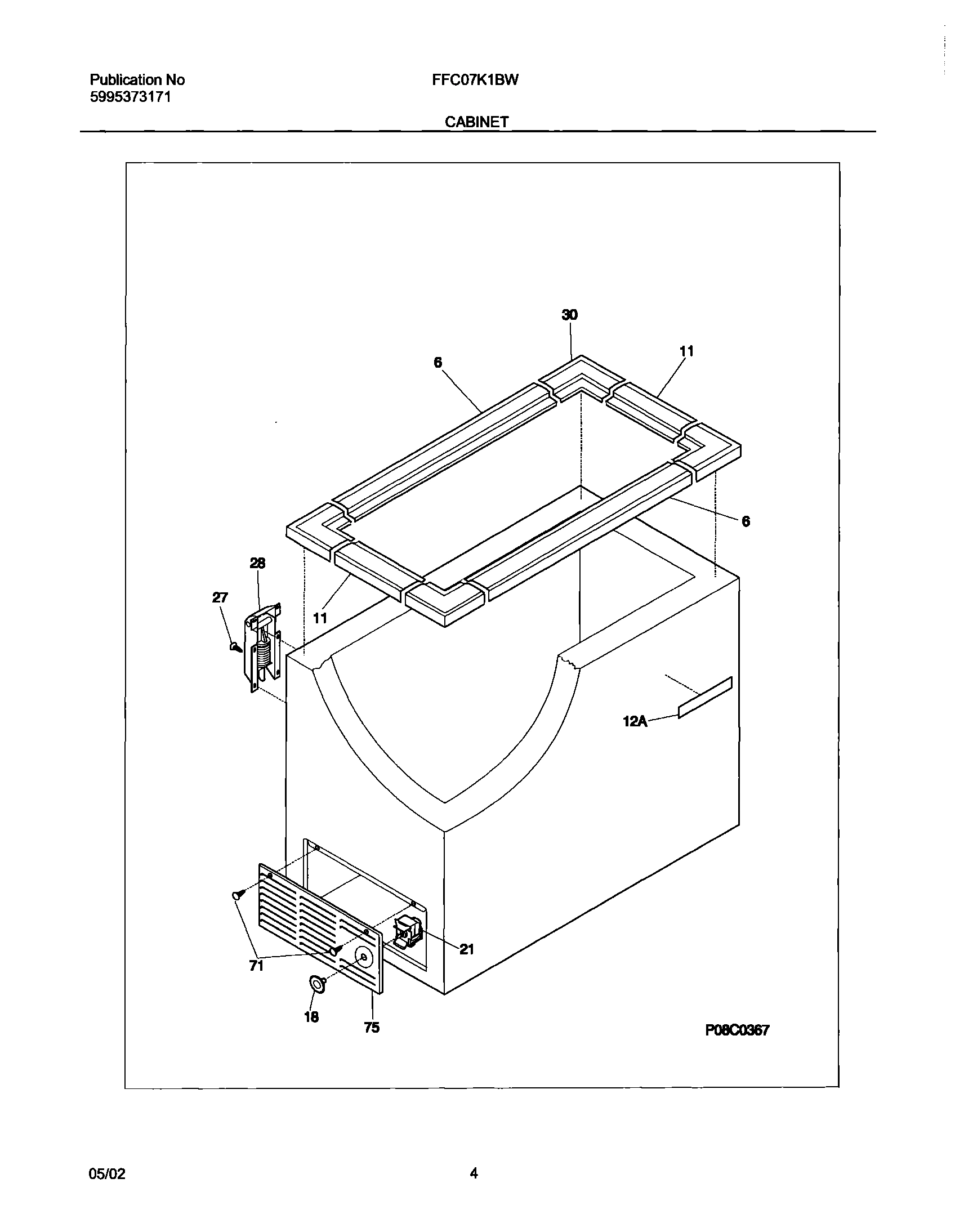 Publication No
5995373171

FFC07K1BW

CABINET

30

6

11

6

28

27

11

12A

21

71

18

75

P08C0367

05/02

4