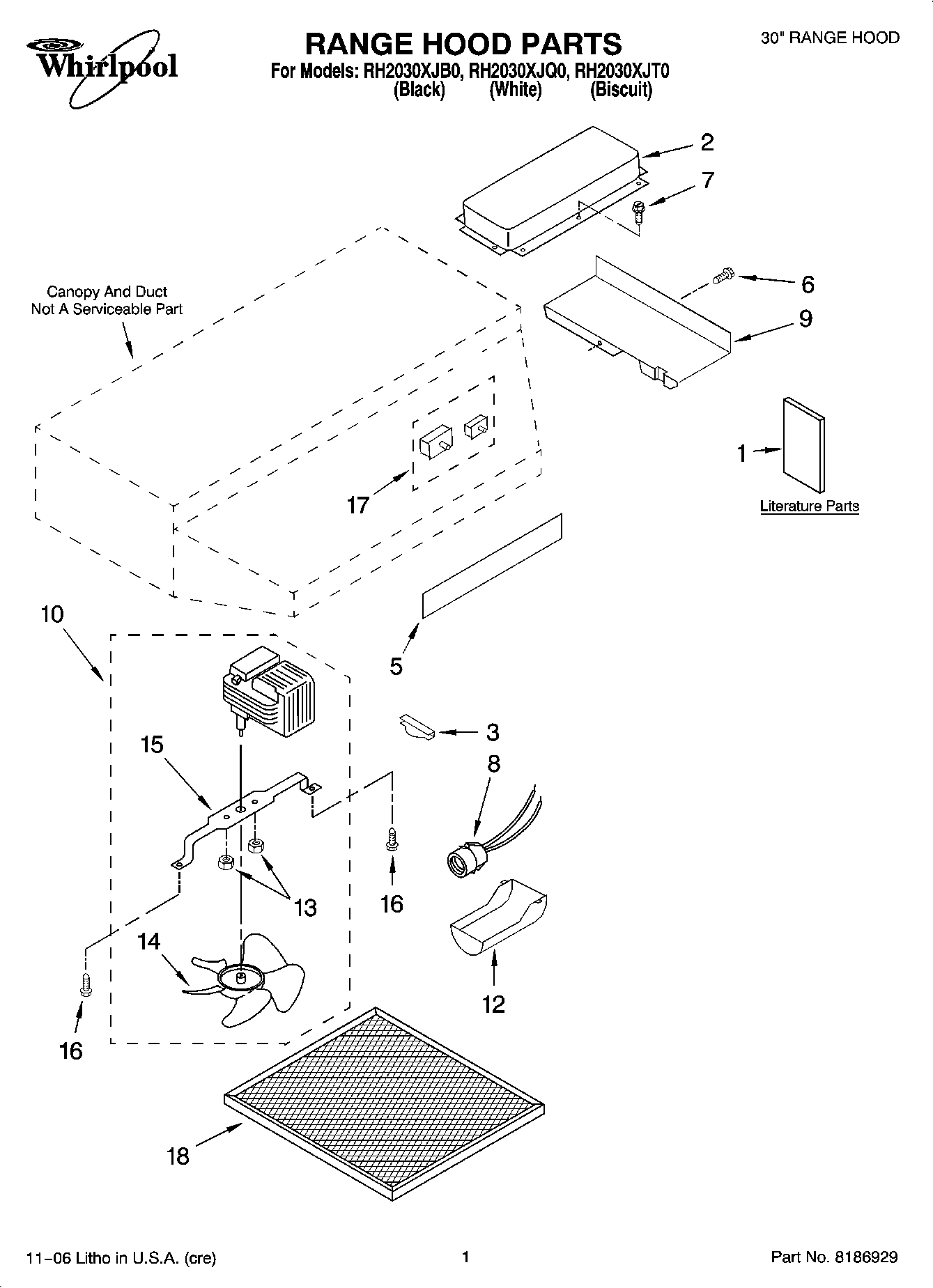 Whirlpool

RANGE HOOD PARTS

For Models: RH2030XJB0, RH2030XJQ0, RH2030XJT0
(Black) (White) (Biscuit)

30" RANGE HOOD

2

7

Canopy And Duct
Not A Serviceable Part

6

9

1

Literature Parts

17

10

5

3

15

8

13

16

14

12

16

18

11–06 Litho in U.S.A. (cre)

1

Part No. 8186929