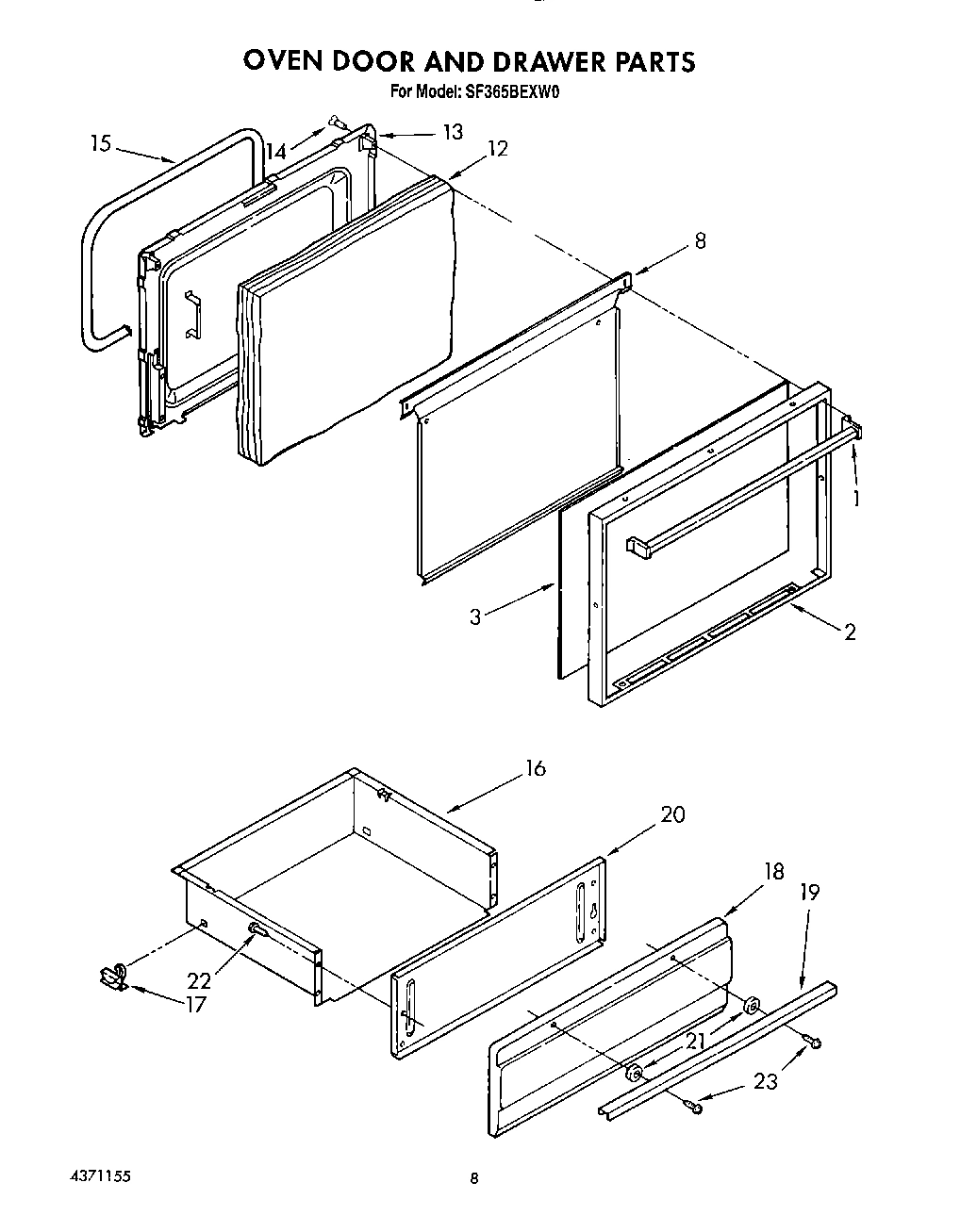 OVEN DOOR AND DRAWER PARTS
For Model: SF365BEXW0

15
14
13
12
8
1
3
2
16
20
18
19
22
17
21
23

4371155

8