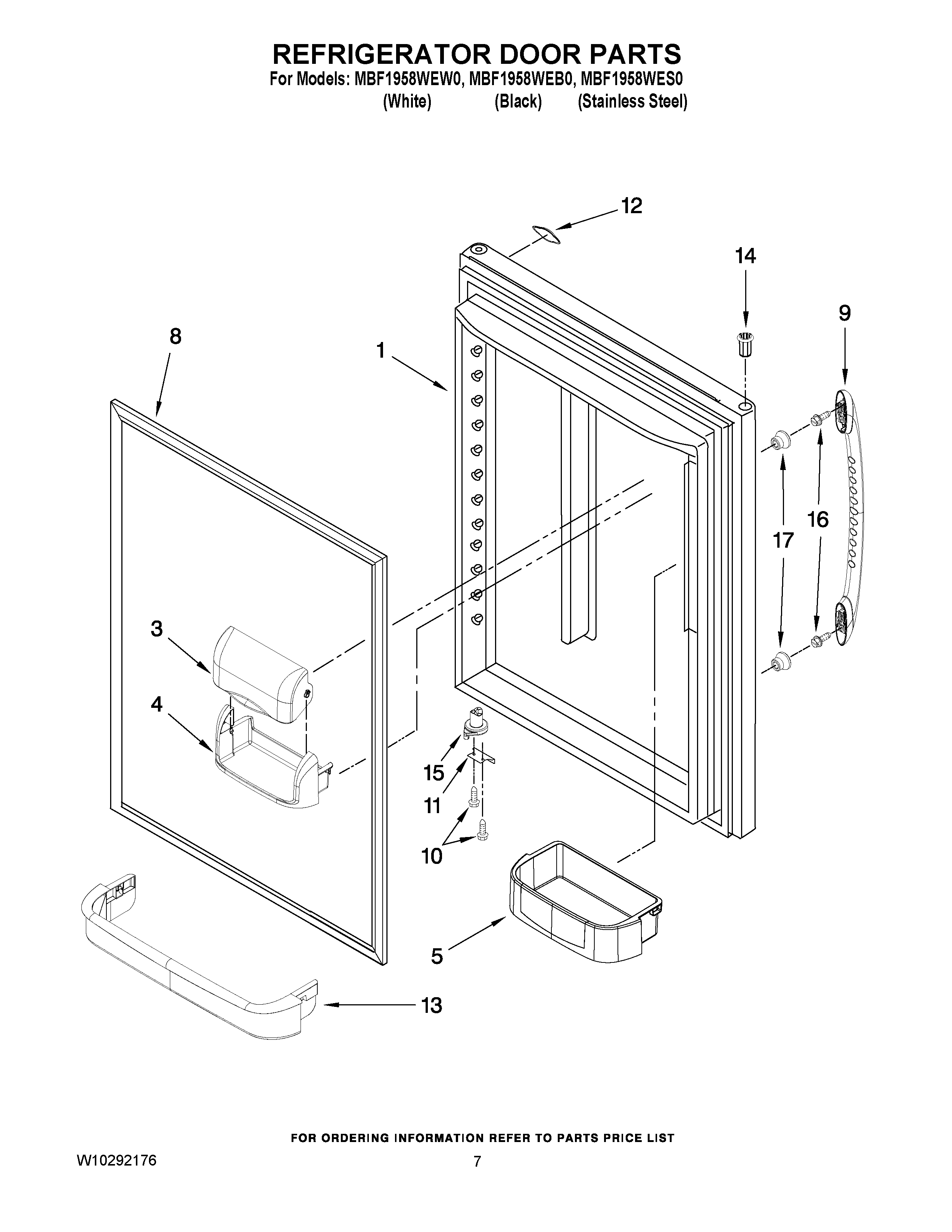 REFRIGERATOR DOOR PARTS
For Models: MBF1958WEW0, MBF1958WEB0, MBF1958WES0
(White) (Black) (Stainless Steel)

12
14
9
8
1
16
17
3
4
15
11
10
5
13

FOR ORDERING INFORMATION REFER TO PARTS PRICE LIST

W10292176
7