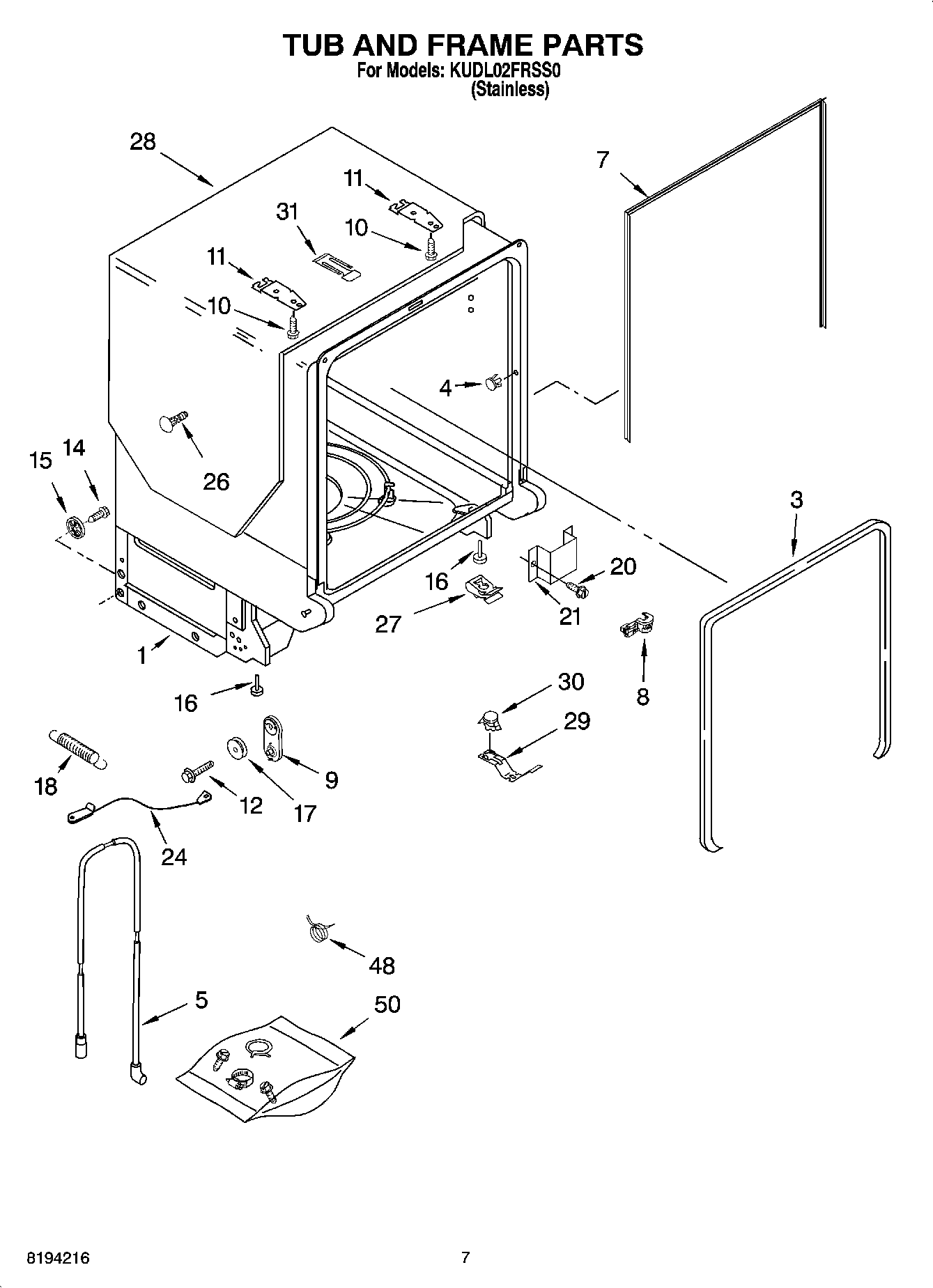 TUB AND FRAME PARTS
For Models: KUDL02FRSS0
(Stainless)

28
7
11
31
10
11
10
4
26
15
14
3
16
20
27
21
1
8
16
30
29
18
12
17
9
24
48
5
50

8194216
7