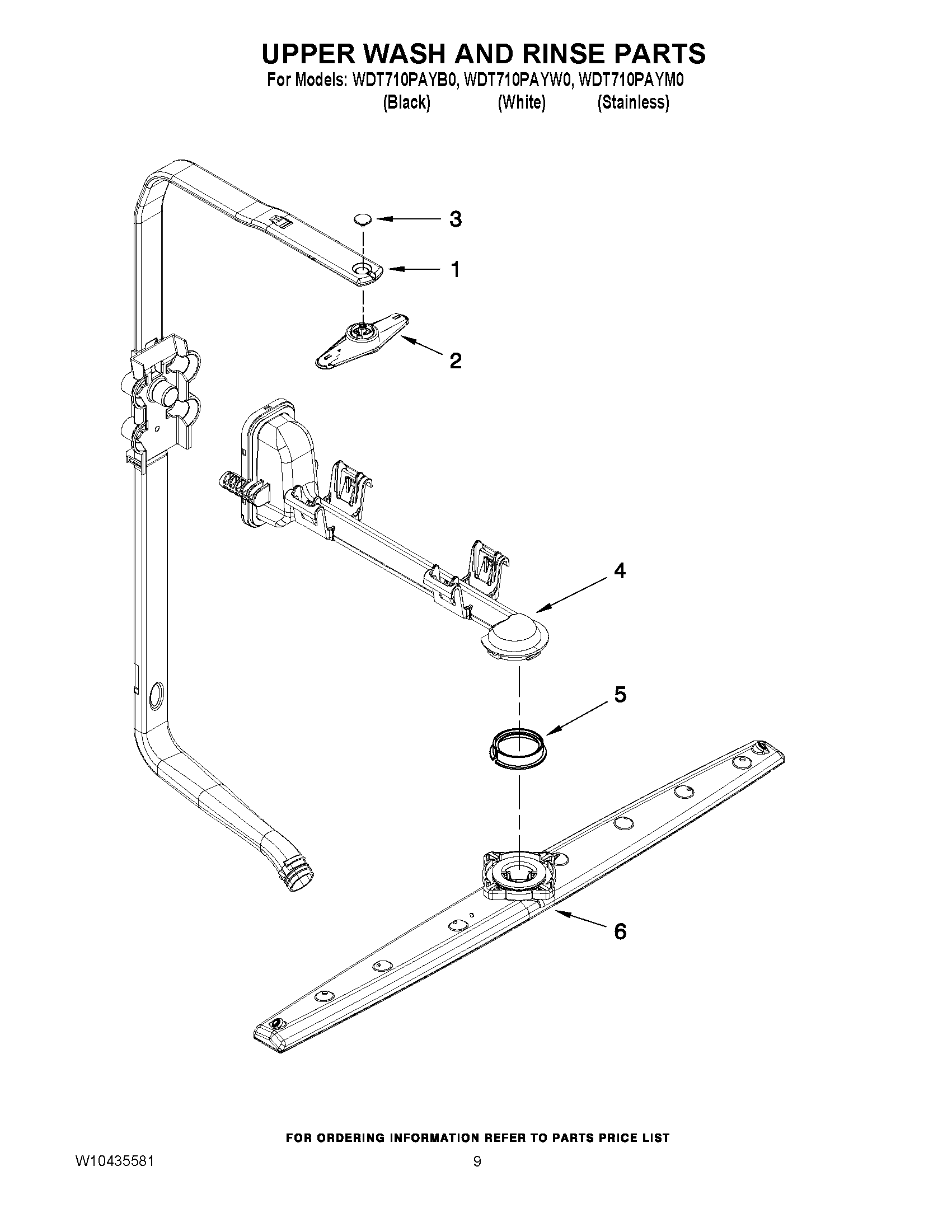 UPPER WASH AND RINSE PARTS
For Models: WDT710PAYB0, WDT710PAYW0, WDT710PAYM0
(Black) (White) (Stainless)

3
1
2
4
5
6

FOR ORDERING INFORMATION REFER TO PARTS PRICE LIST
W10435581 9