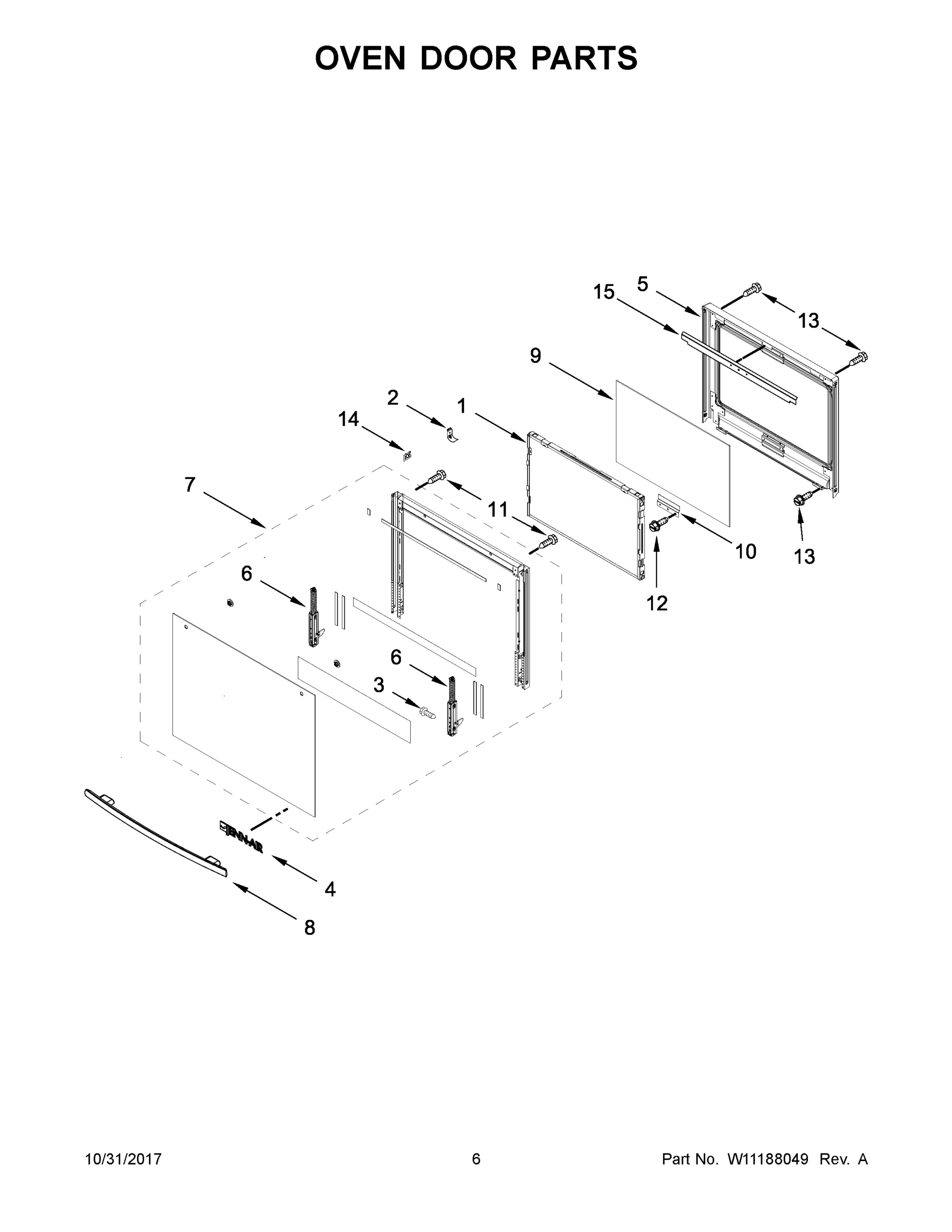 OVEN DOOR PARTS

15
5
13
9
2
1
14
7
11
10
13
12
6
6
3
JENN-AIR
4
8

10/31/2017
6
Part No. W11188049 Rev. A