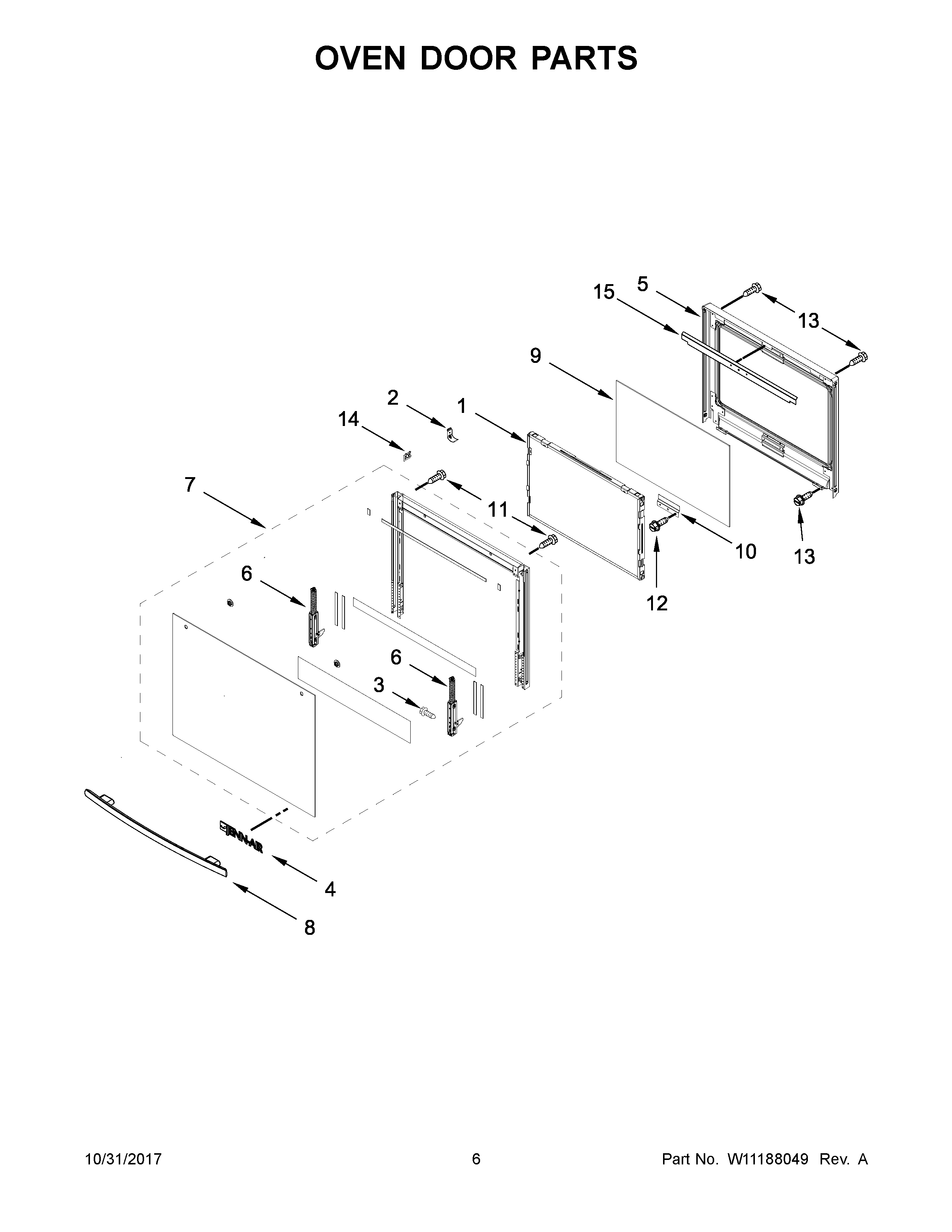 OVEN DOOR PARTS

15
5
13
9
2
1
14
7
11
10
13
12
6
6
3
JENN-AIR
4
8

10/31/2017
6
Part No. W11188049 Rev. A