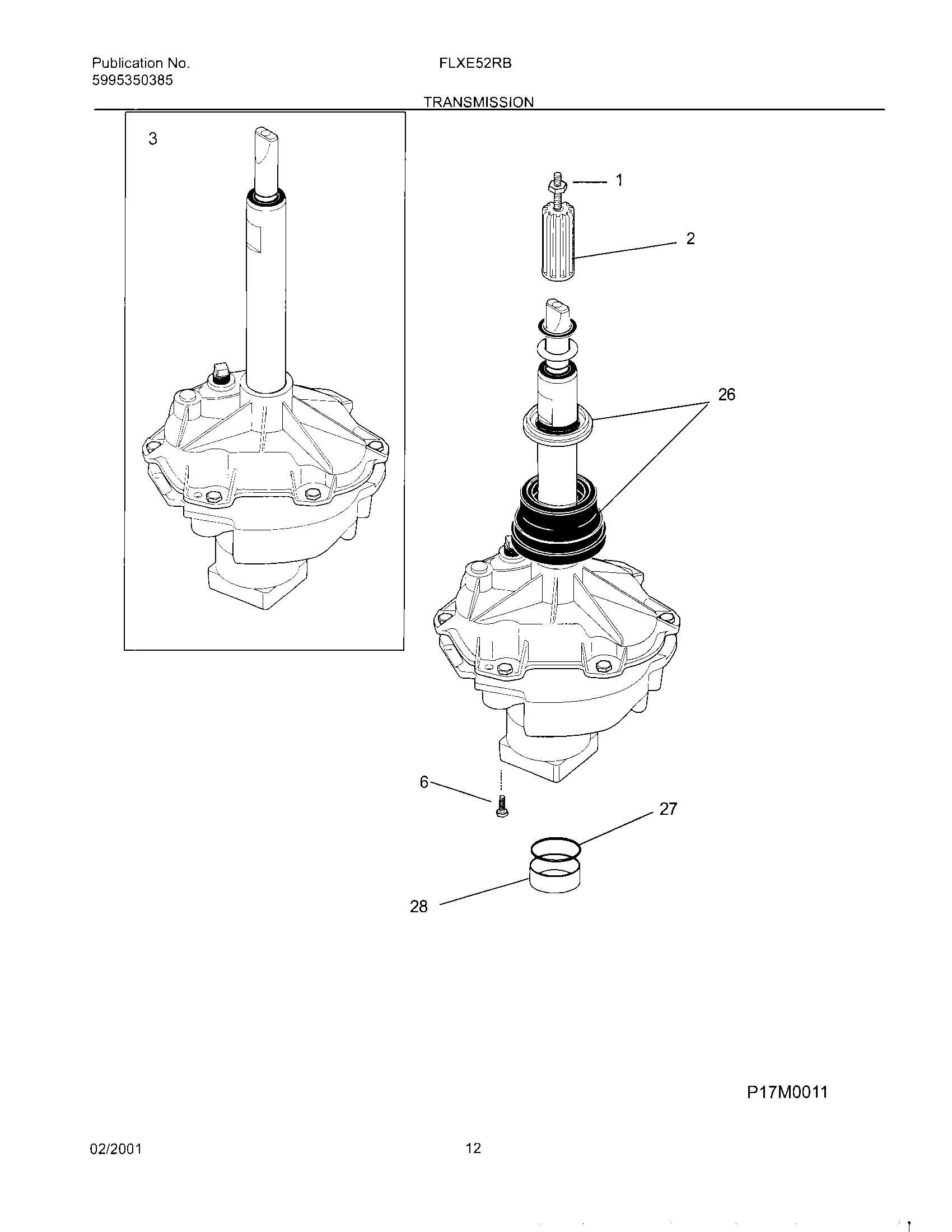 Publication No.
5995350385

FLXE52RB

TRANSMISSION

3

1

2

26

6

27

28

P17M0011

02/2001

12