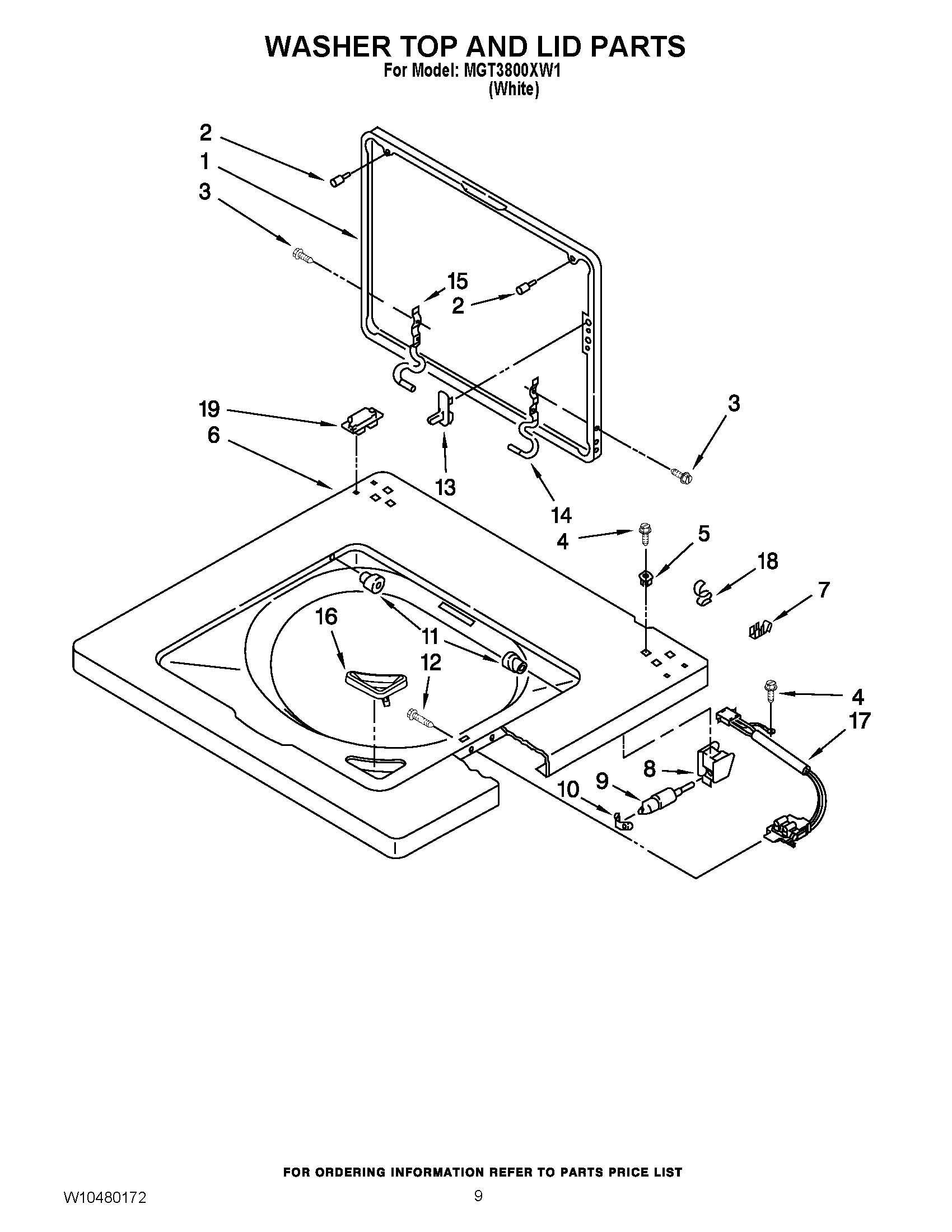 WASHER TOP AND LID PARTS
For Model: MGT3800XW1
(White)

2
1
3
15
2
19
6
13
14
3
4
5
18
7
16
11
12
4
17
8
9
10

FOR ORDERING INFORMATION REFER TO PARTS PRICE LIST

W10480172

9