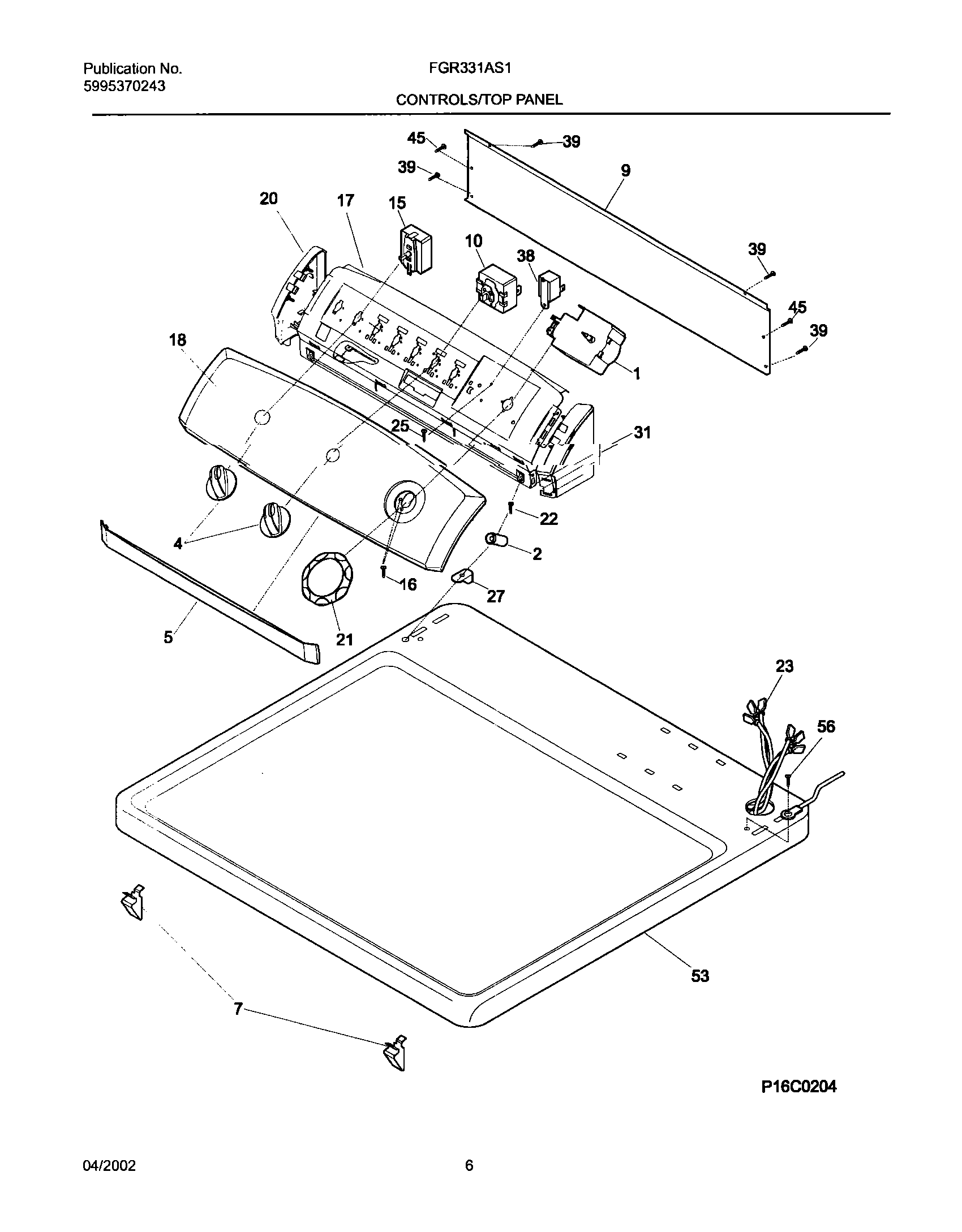 Publication No.
5995370243

FGR331AS1

CONTROLS/TOP PANEL

45
39
39
9
20
17
15
10
38
39
45
39
18
1
25
31
22
4
2
16
27
5
21
23
56
53
7

P16C0204

04/2002

6