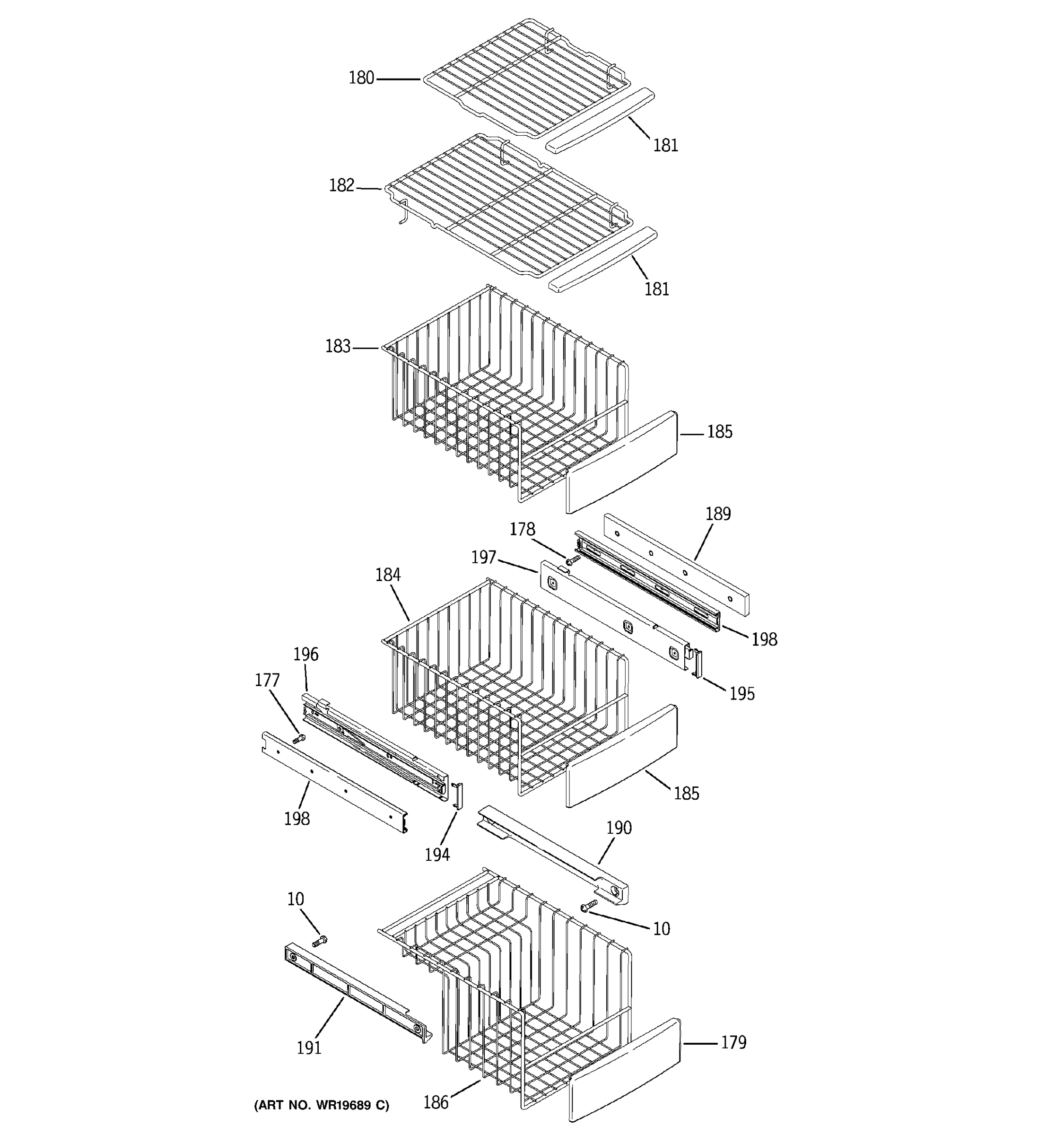 180
181
182
181
183
185
189
178
197
184
198
196
195
177
185
198
194
190
10
10
191
179
186
(ART NO. WR19689 C)