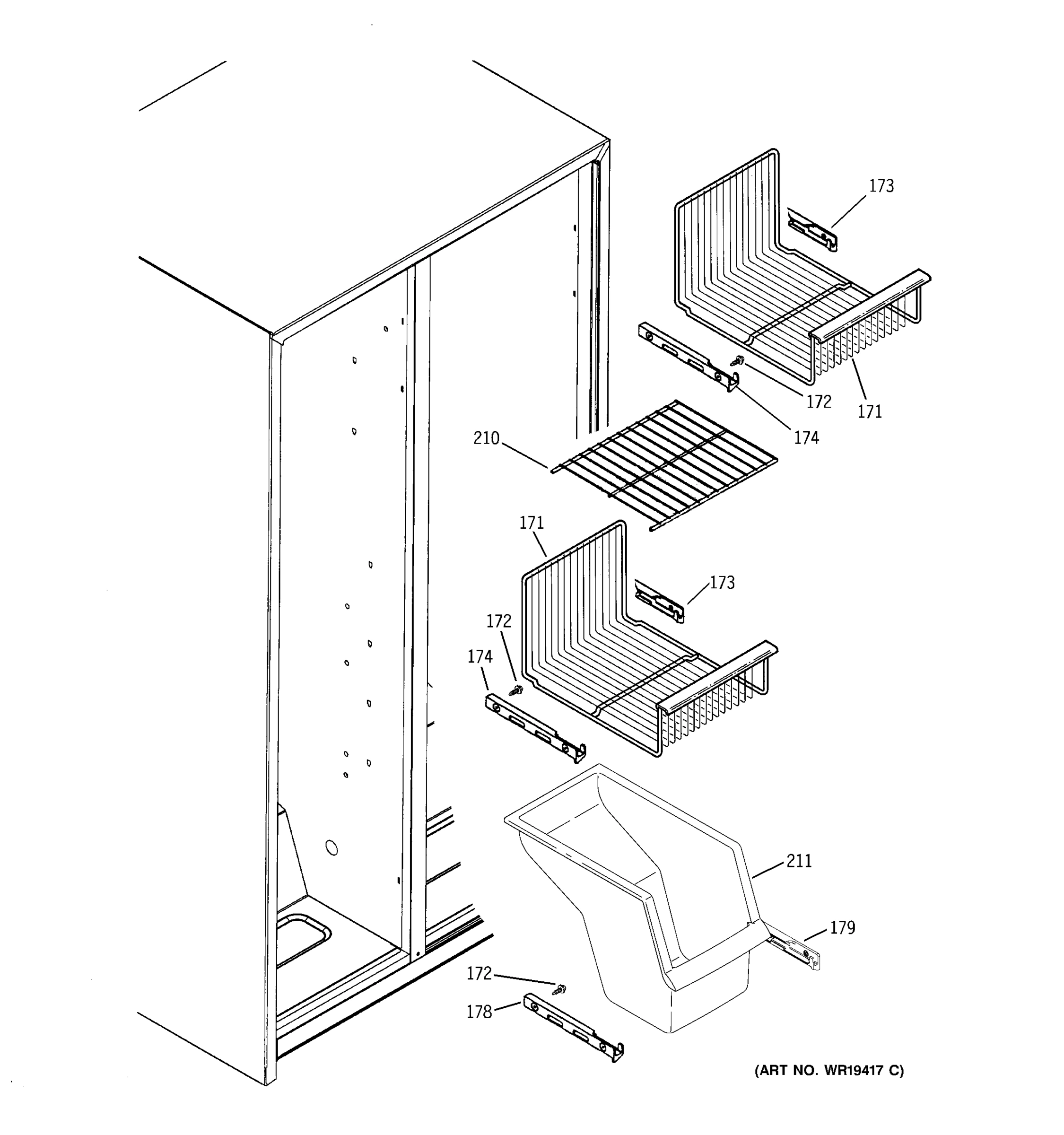 173
172
171
174
210
171
173
172
174
211
179
172
178
(ART NO. WR19417 C)