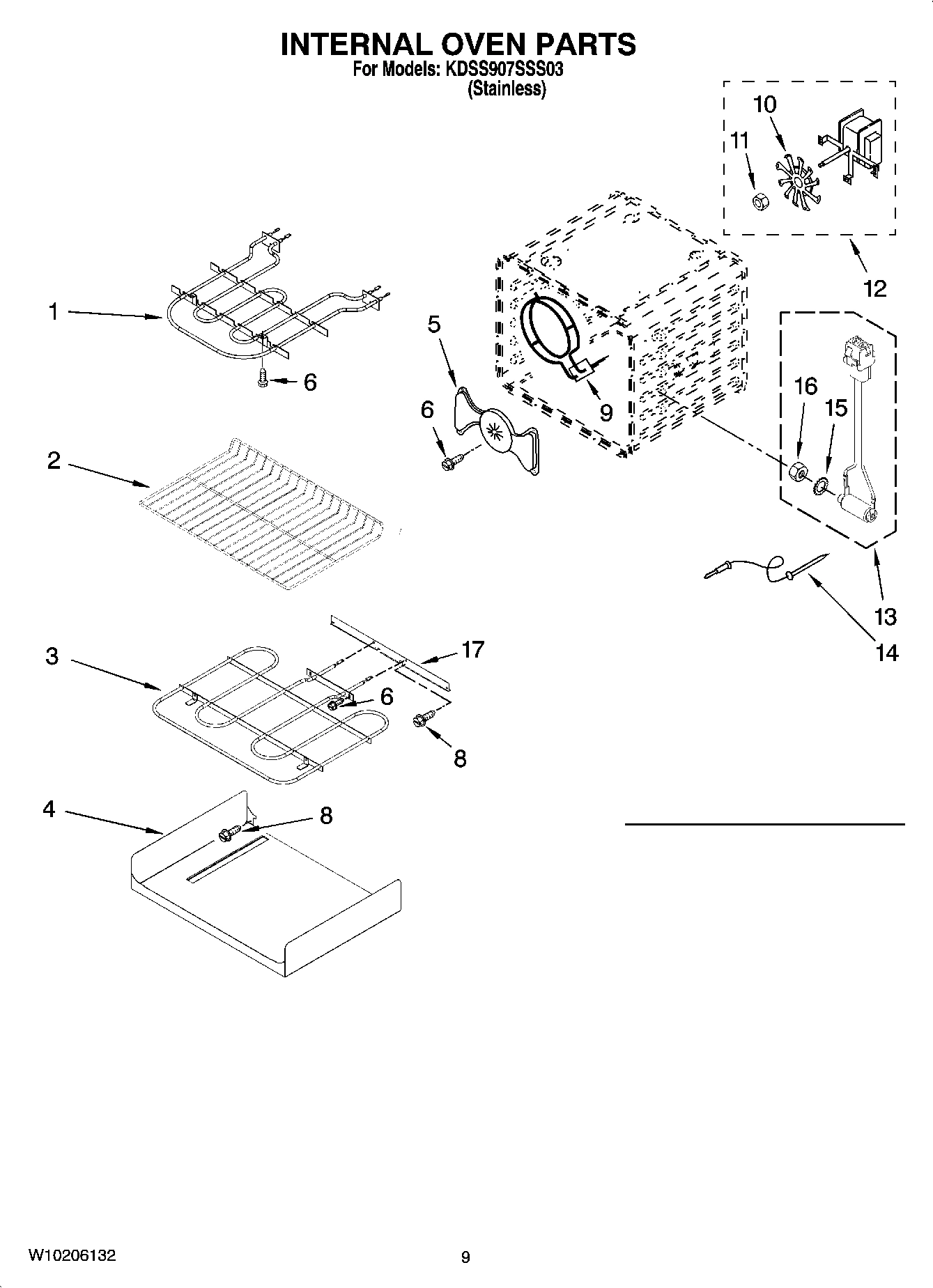 INTERNAL OVEN PARTS
For Models: KDSS907SSS03
(Stainless)

10
11
12
1
6
5
6
9
16
15
2
13
14
3
17
6
8
4
8

W10206132
9