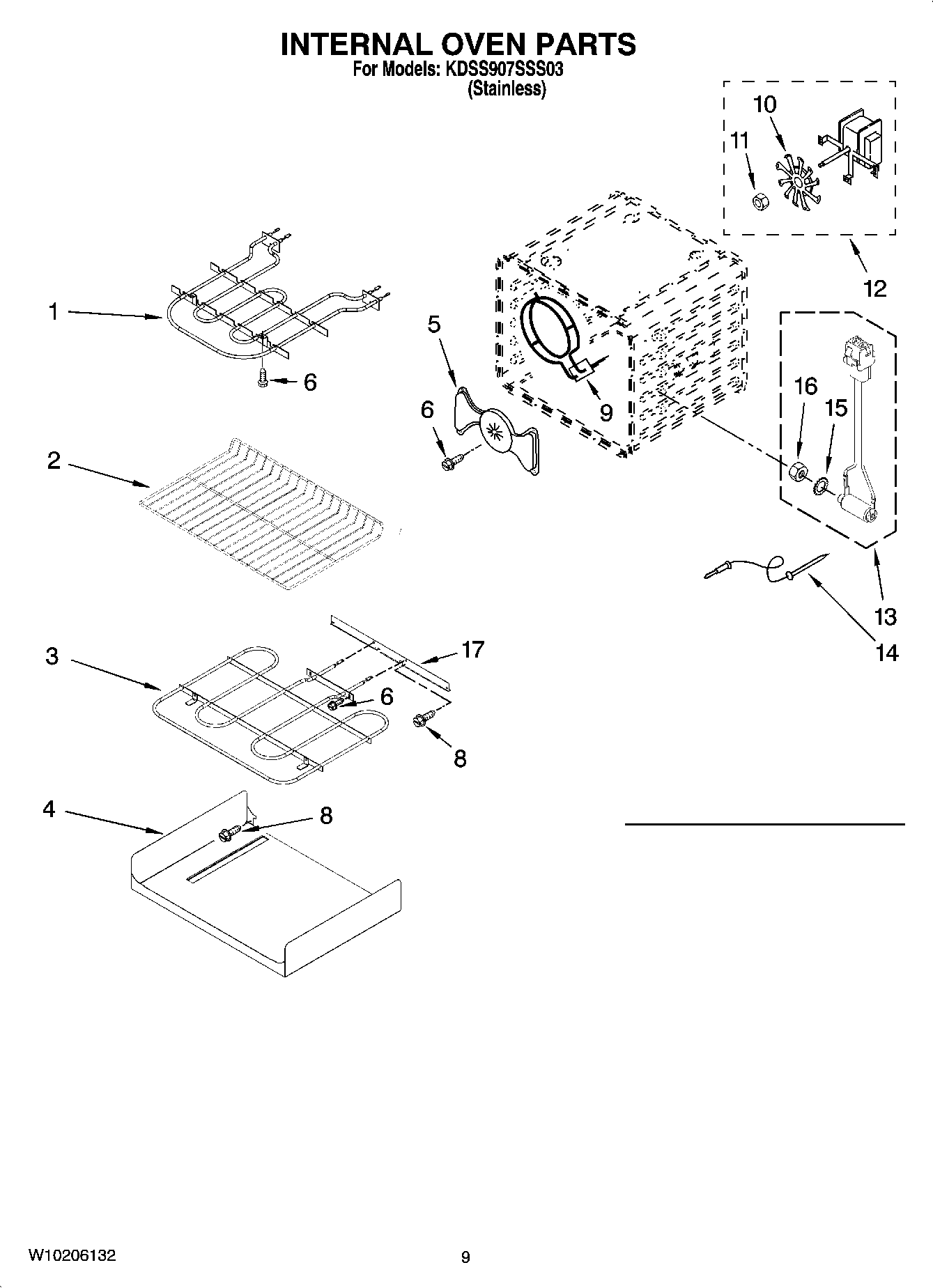 INTERNAL OVEN PARTS
For Models: KDSS907SSS03
(Stainless)

10
11
12
1
6
5
6
9
16
15
2
13
14
3
17
6
8
4
8

W10206132
9