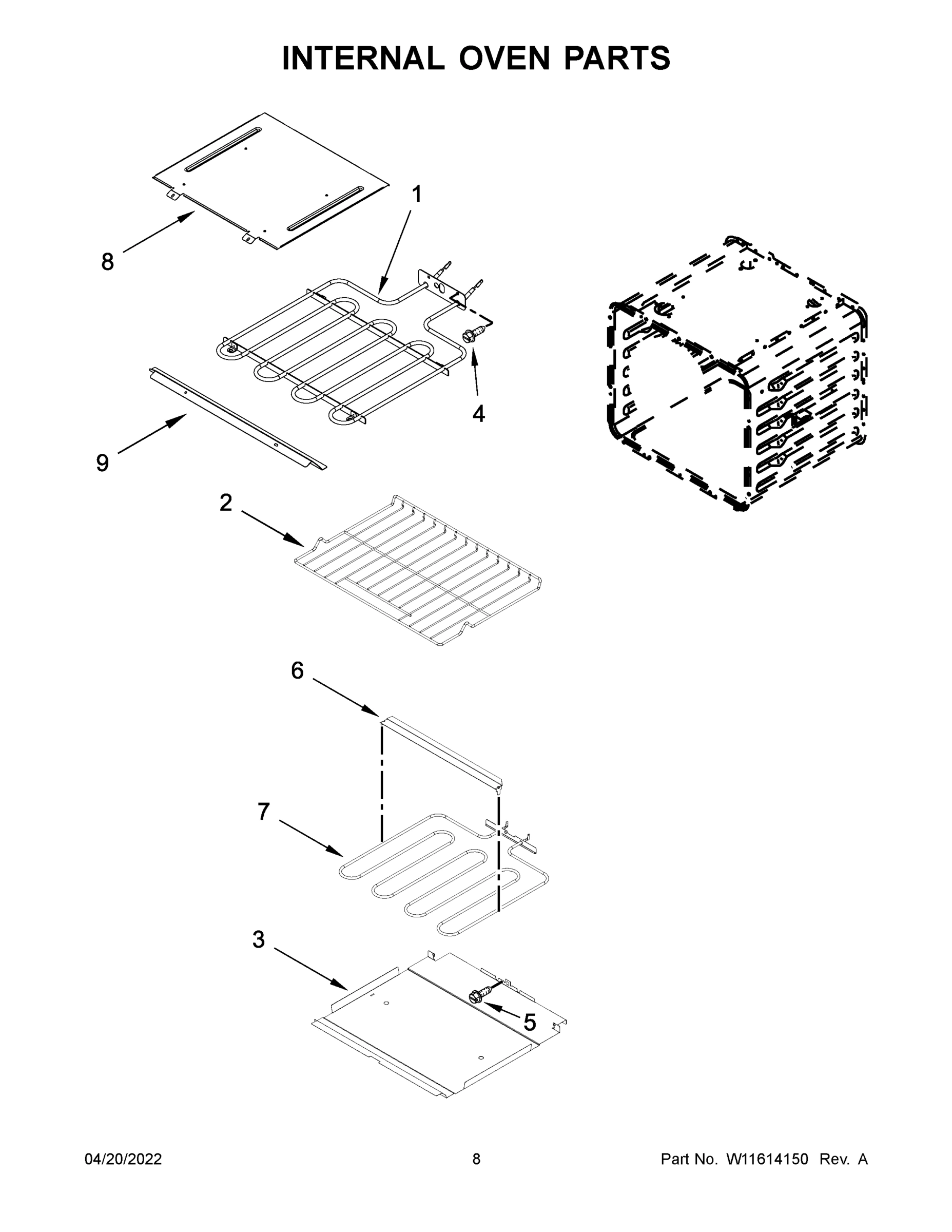 INTERNAL OVEN PARTS

1

8

4

9

2

6

7

3

5

04/20/2022

8

Part No. W11614150 Rev. A