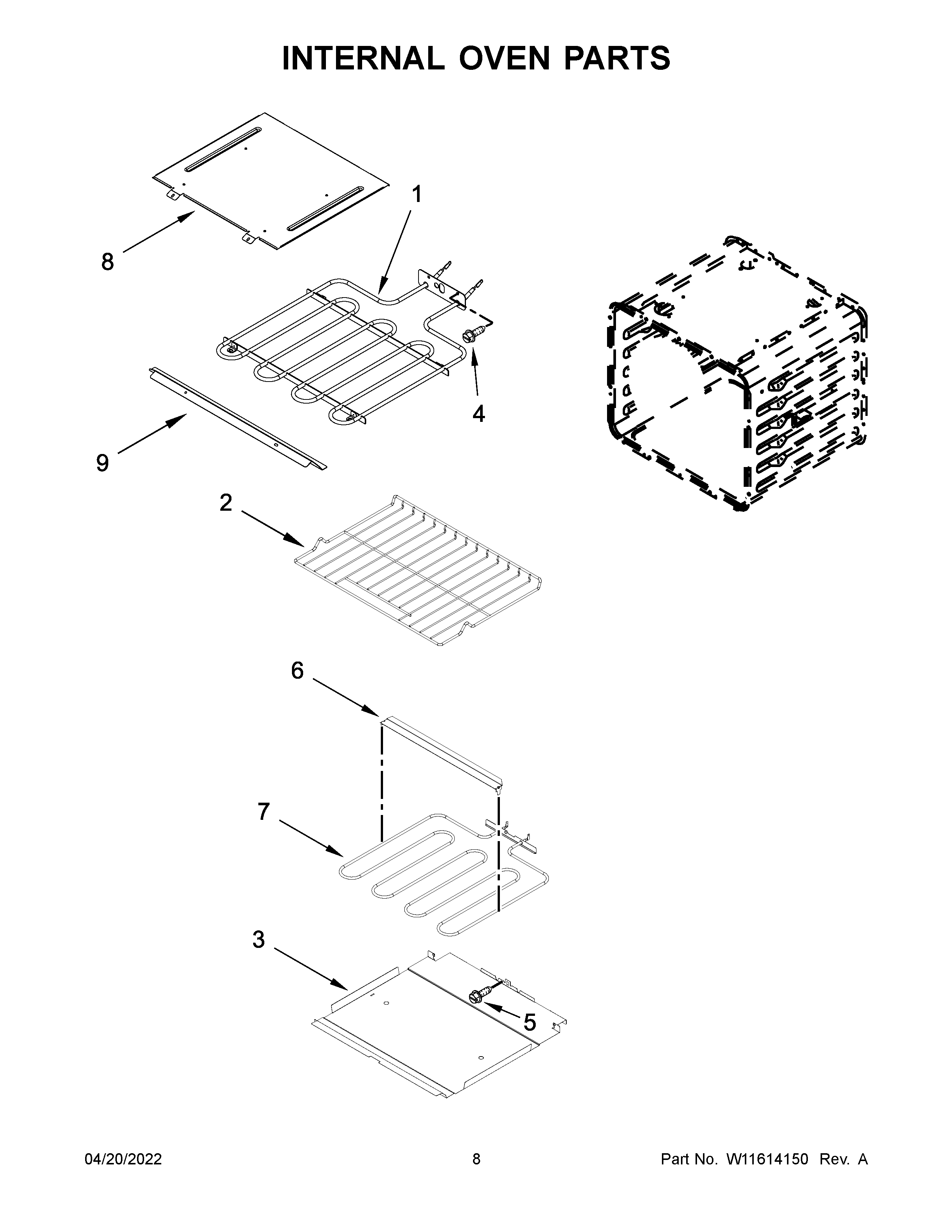 INTERNAL OVEN PARTS

1

8

4

9

2

6

7

3

5

04/20/2022 8 Part No. W11614150 Rev. A