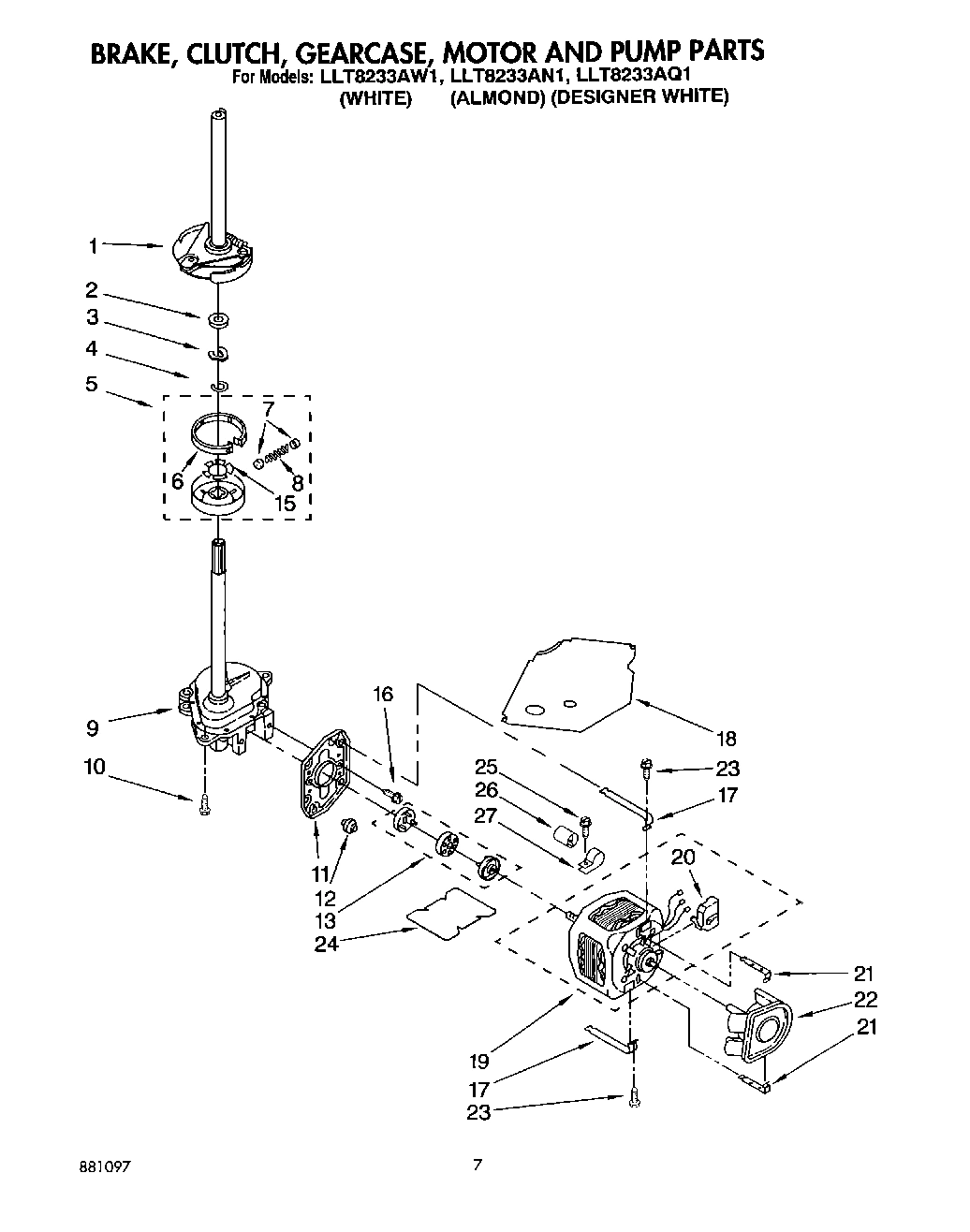 BRAKE, CLUTCH, GEARCASE, MOTOR AND PUMP PARTS
For Models: LLT8233AW1, LLT8233AN1, LLT8233AQ1
(WHITE) (ALMOND) (DESIGNER WHITE)

1
2
3
4
5
7
6
8
15
9
10
16
18
23
25
26
27
17
20
11
12
13
24
21
22
21
19
17
23

881097

7