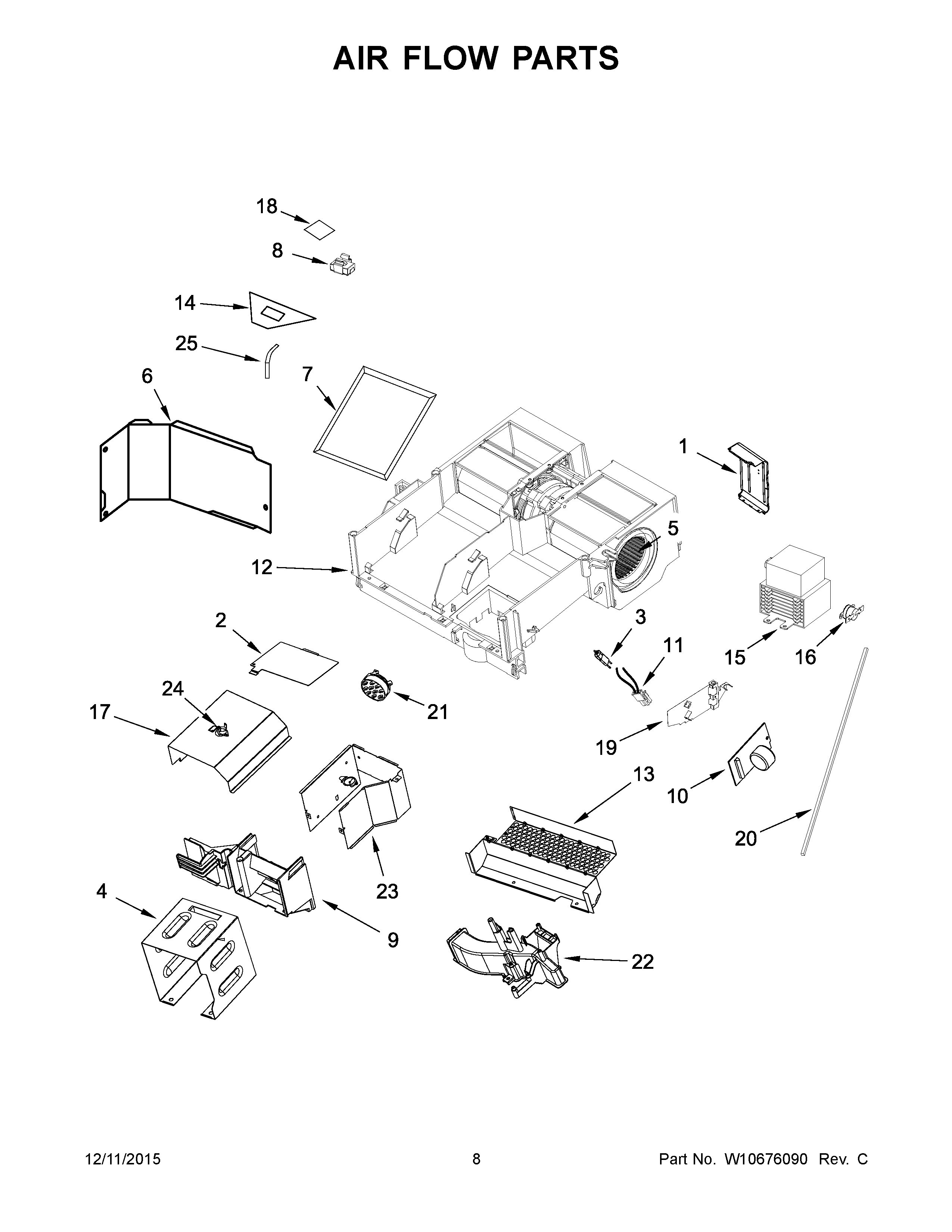 AIR FLOW PARTS

18
8
14
25
6
7
1
5
12
2
3
11
15
16
24
17
21
19
13
10
20
23
4
9
22

12/11/2015
8
Part No. W10676090 Rev. C