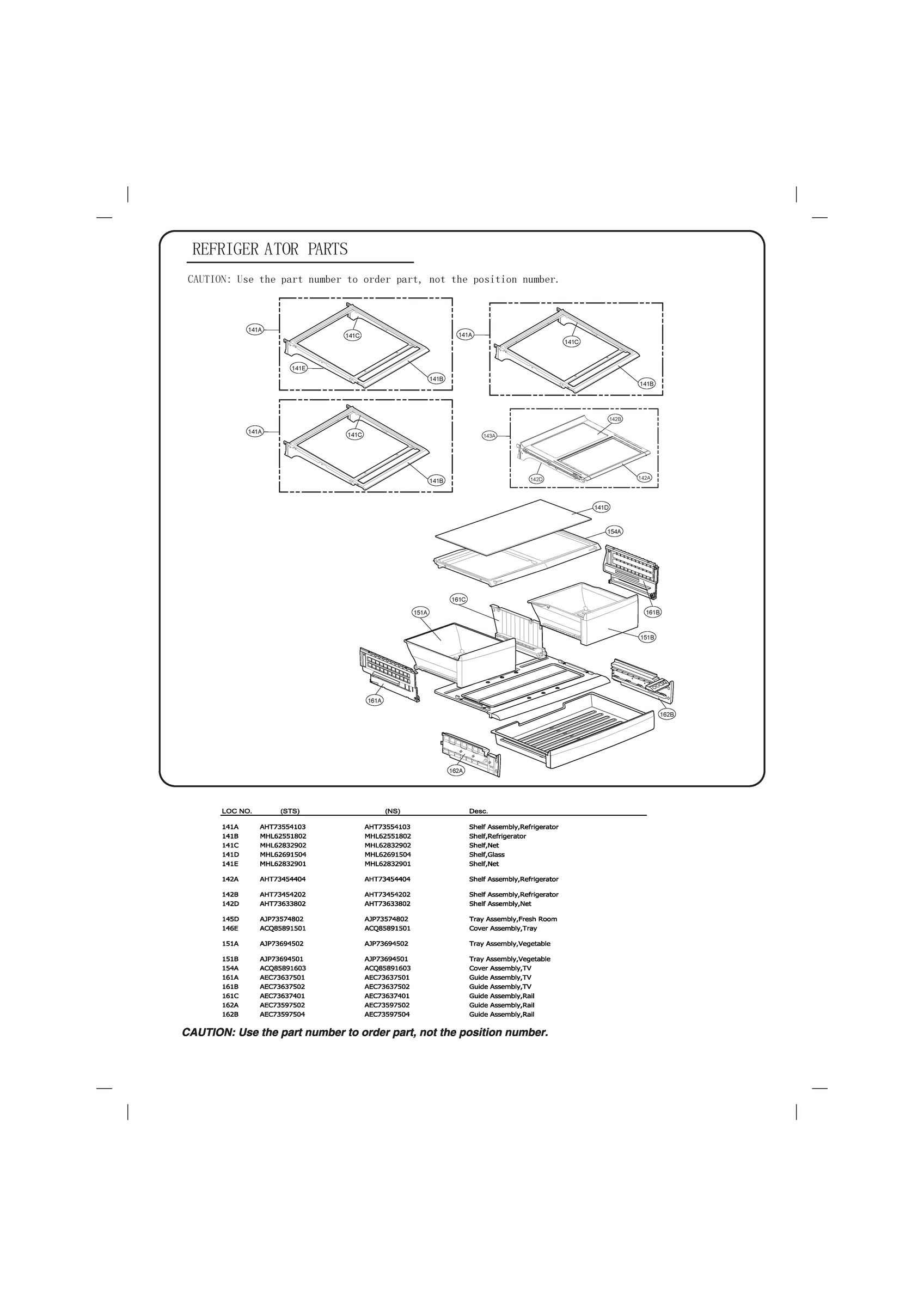 REFRIGER ATOR PARTS

CAUTION: Use the part number to order part, not the position number.

141A
141C
141E
141B
141A
141C
141B
141A
141C
141B
143A
142B
142D
142A
141D
154A
161C
151A
161B
151B
161A
162B
162A

| LOC NO. | (STS) | (NS) | Desc. |
|---|---|---|---|
| 141A | AHT73554103 | AHT73554103 | Shelf Assembly,Refrigerator |
| 141B | MHL62551802 | MHL62551802 | Shelf,Refrigerator |
| 141C | MHL62832902 | MHL62832902 | Shelf,Net |
| 141D | MHL62691504 | MHL62691504 | Shelf,Glass |
| 141E | MHL62832901 | MHL62832901 | Shelf,Net |
| 142A | AHT73454404 | AHT73454404 | Shelf Assembly,Refrigerator |
| 142B | AHT73454202 | AHT73454202 | Shelf Assembly,Refrigerator |
| 142D | AHT73633802 | AHT73633802 | Shelf Assembly,Net |
| 145D | AJP73574802 | AJP73574802 | Tray Assembly,Fresh Room |
| 146E | ACQ85891501 | ACQ85891501 | Cover Assembly,Tray |
| 151A | AJP73694502 | AJP73694502 | Tray Assembly,Vegetable |
| 151B | AJP73694501 | AJP73694501 | Tray Assembly,Vegetable |
| 154A | ACQ85891603 | ACQ85891603 | Cover Assembly,TV |
| 161A | AEC73637501 | AEC73637501 | Guide Assembly,TV |
| 161B | AEC73637502 | AEC73637502 | Guide Assembly,TV |
| 161C | AEC73637401 | AEC73637401 | Guide Assembly,Rail |
| 162A | AEC73597502 | AEC73597502 | Guide Assembly,Rail |
| 162B | AEC73597504 | AEC73597504 | Guide Assembly,Rail |

CAUTION: Use the part number to order part, not the position number.