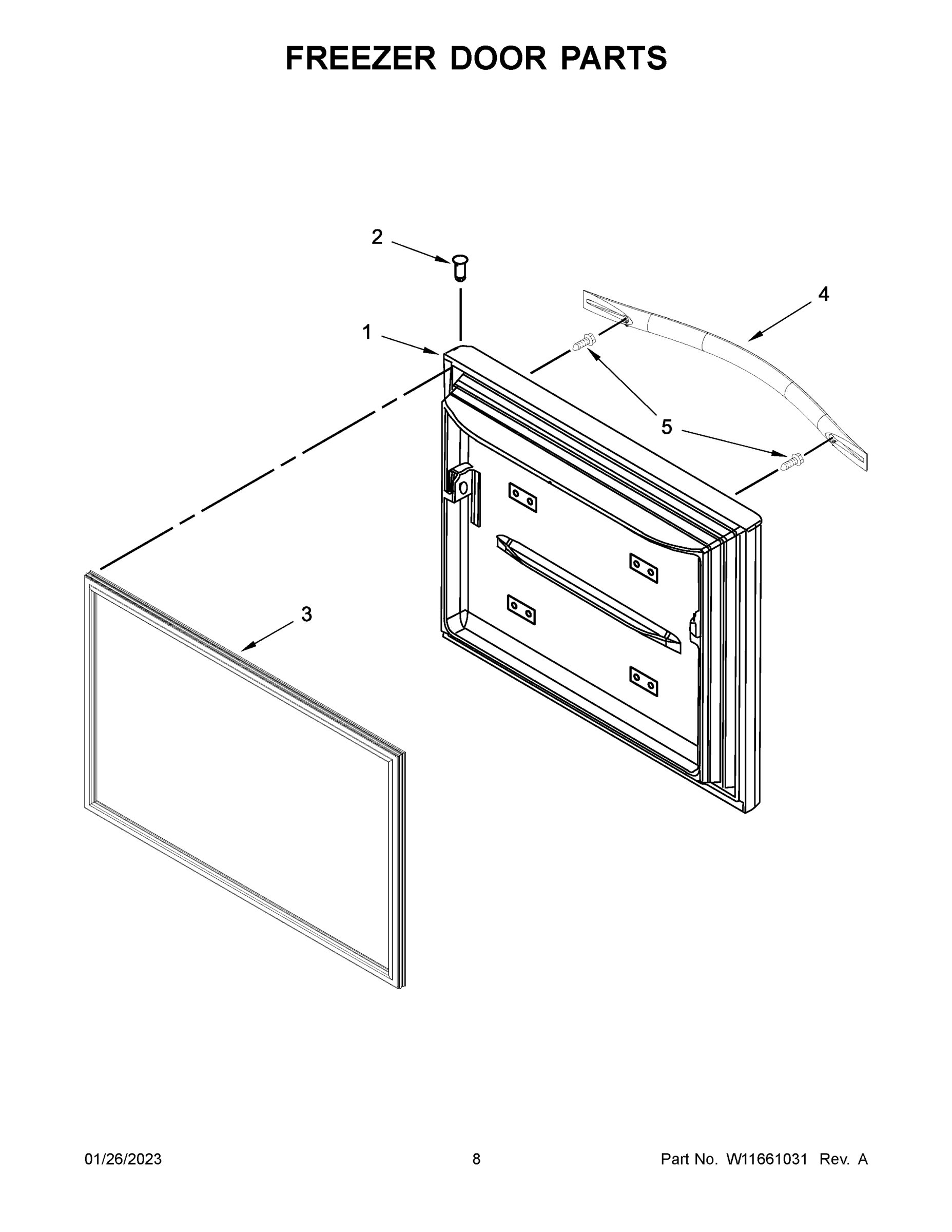 FREEZER DOOR PARTS

2

4

1

5

3

01/26/2023

8

Part No. W11661031 Rev. A