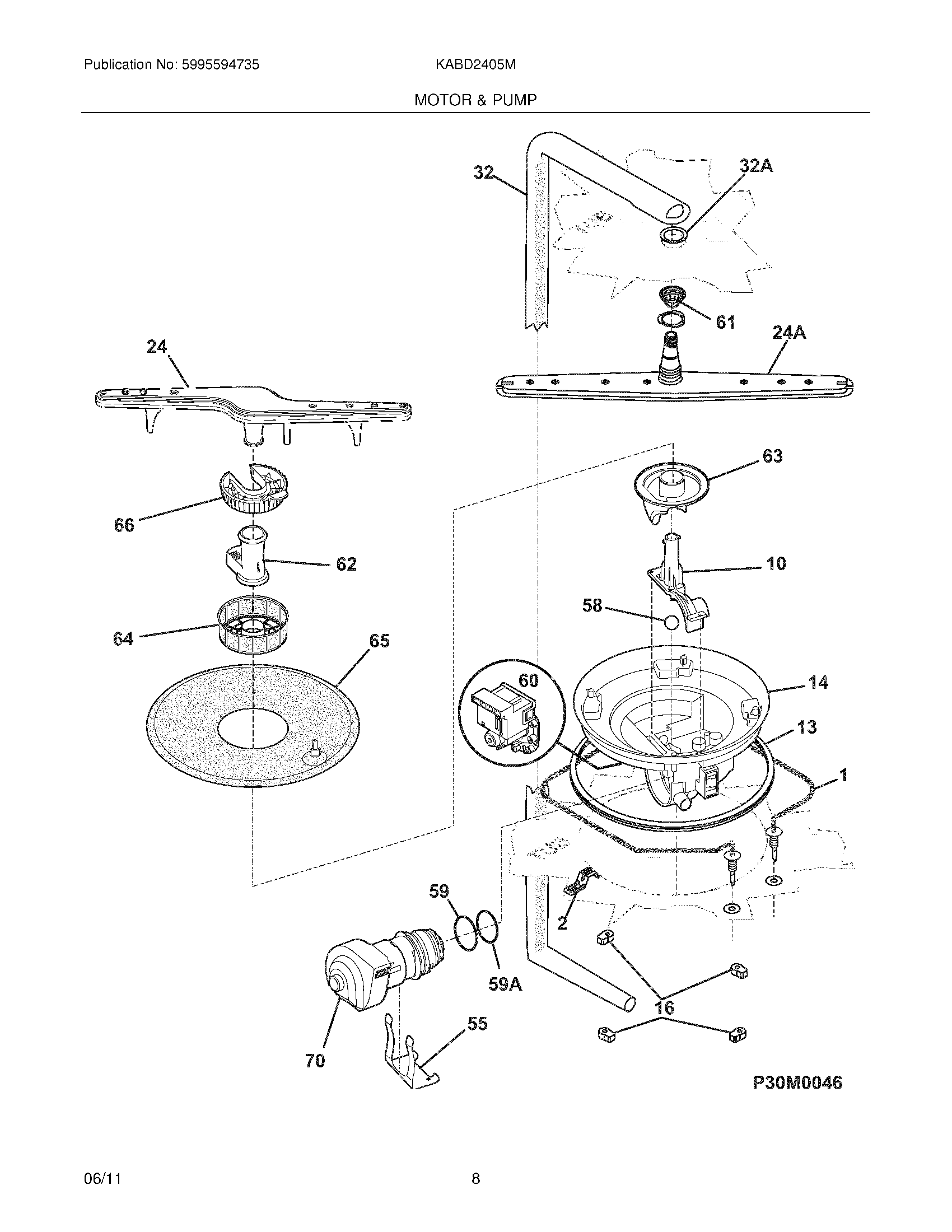 Publication No: 5995594735

KABD2405M

MOTOR & PUMP

32

32A

61

24A

24

63

66

62

10

58

64

65

60

14

13

1

59

2

59A

16

55

70

P30M0046

06/11

8