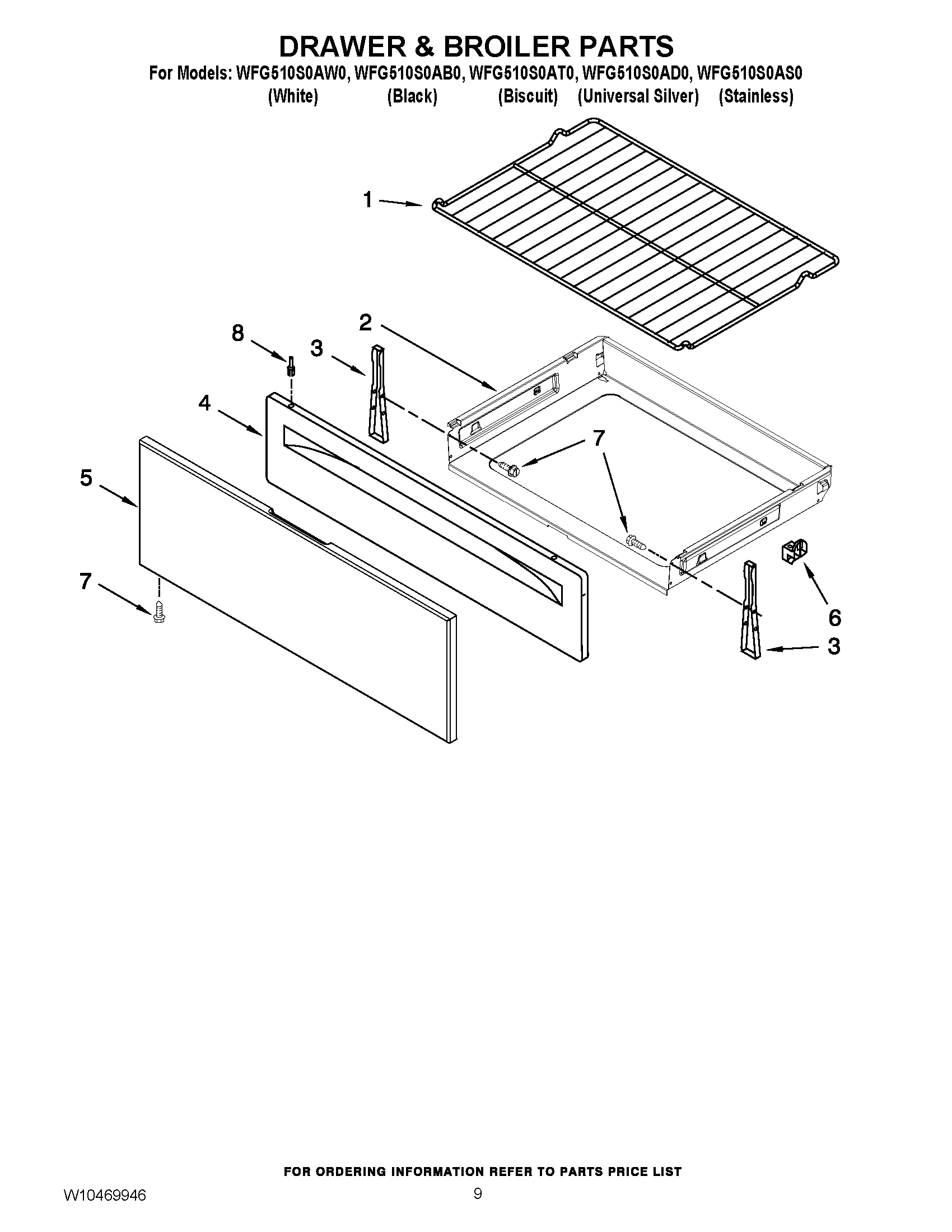 DRAWER & BROILER PARTS

For Models: WFG510S0AW0, WFG510S0AB0, WFG510S0AT0, WFG510S0AD0, WFG510S0AS0
(White) (Black) (Biscuit) (Universal Silver) (Stainless)

1

2

8

3

4

7

5

7

6

3

FOR ORDERING INFORMATION REFER TO PARTS PRICE LIST

W10469946

9