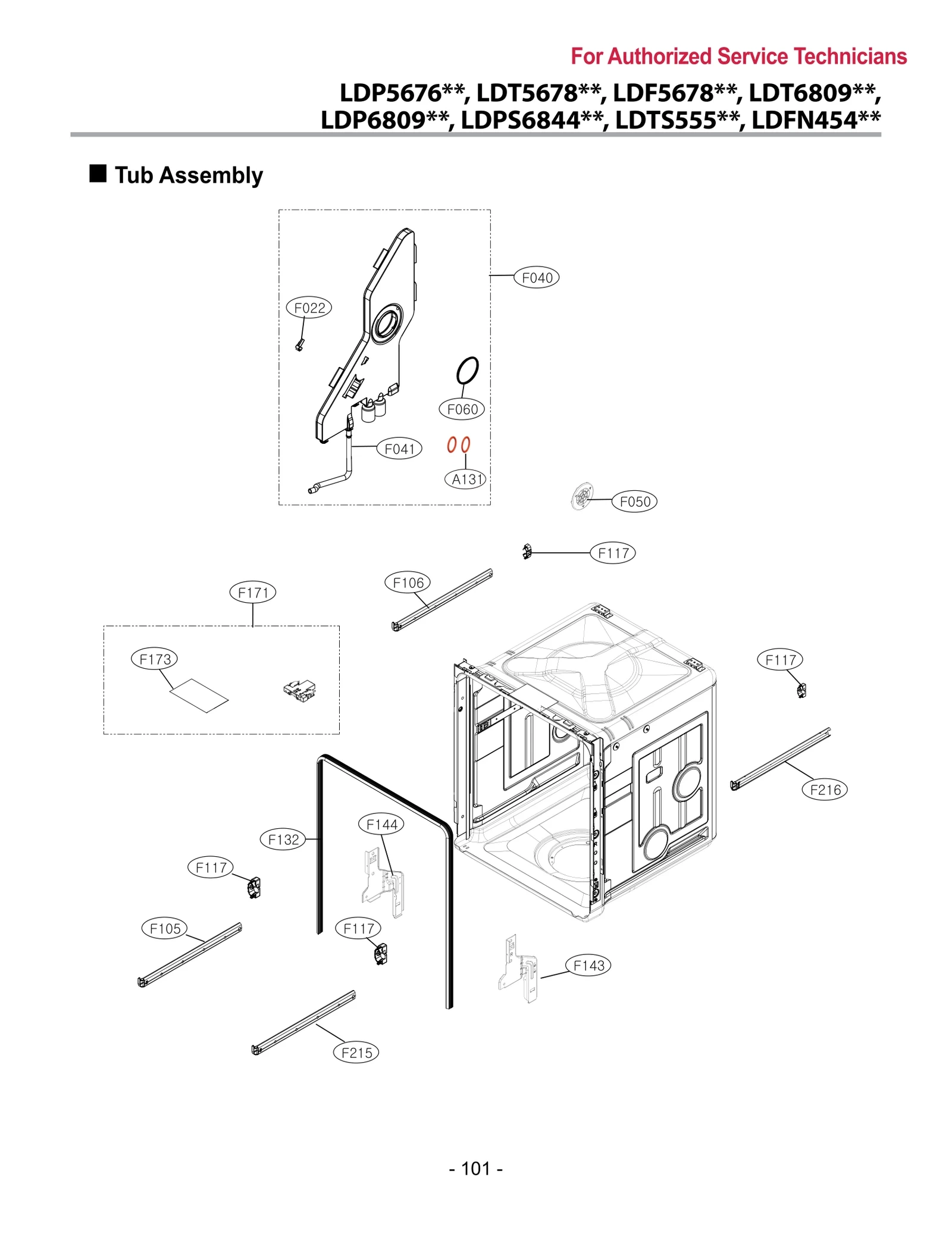 For Authorized Service Technicians

LDP5676**, LDT5678**, LDF5678**, LDT6809**, LDP6809**, LDPS6844**, LDTS555**, LDFN454**

■ Tub Assembly

F040
F022
F060
F041
A131
F050
F117
F106
F171
F173
F117
F216
F144
F132
F117
F105
F117
F143
F215

- 101 -