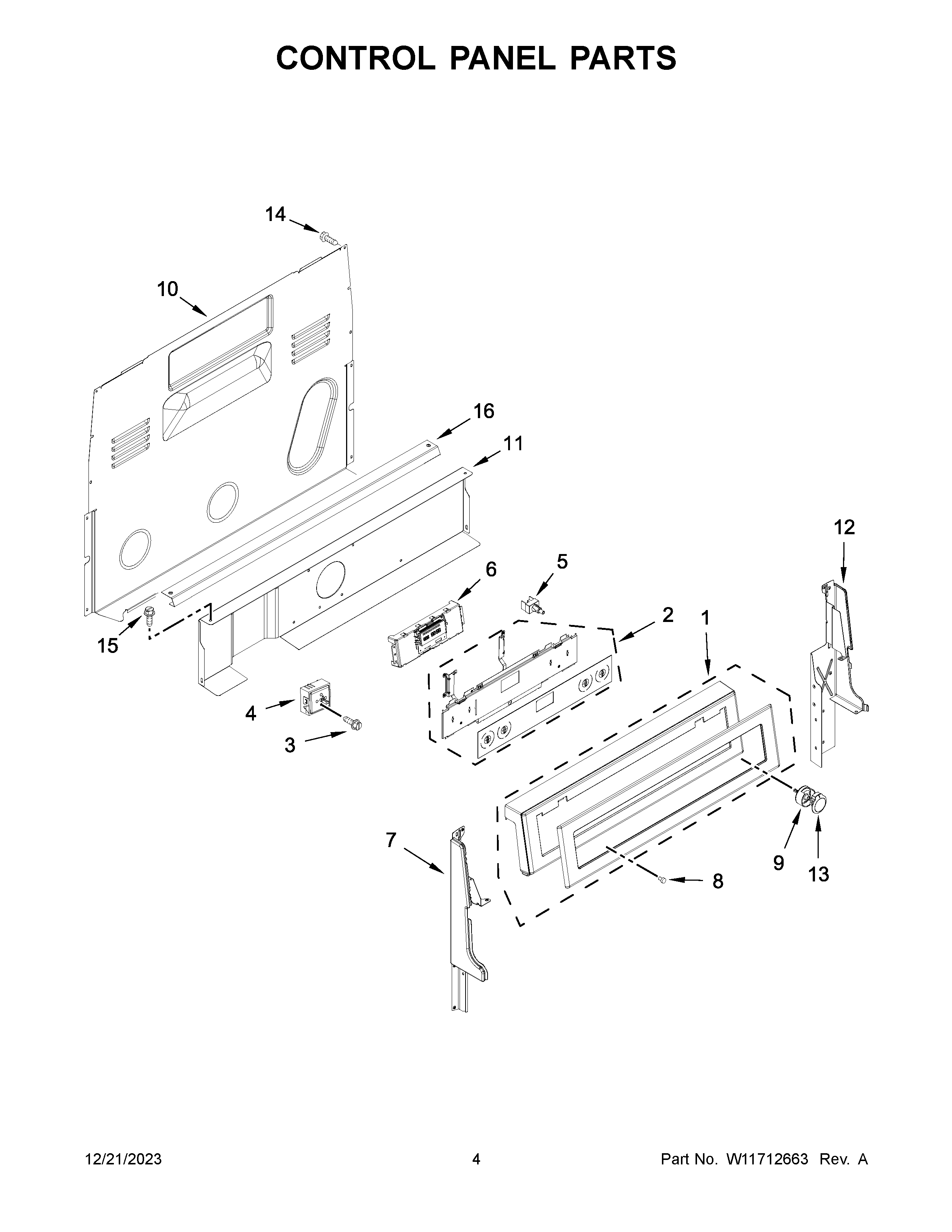 CONTROL PANEL PARTS

14

10

16

11

12

6

5

2

1

15

4

3

7

9

13

8

12/21/2023

4

Part No. W11712663 Rev. A