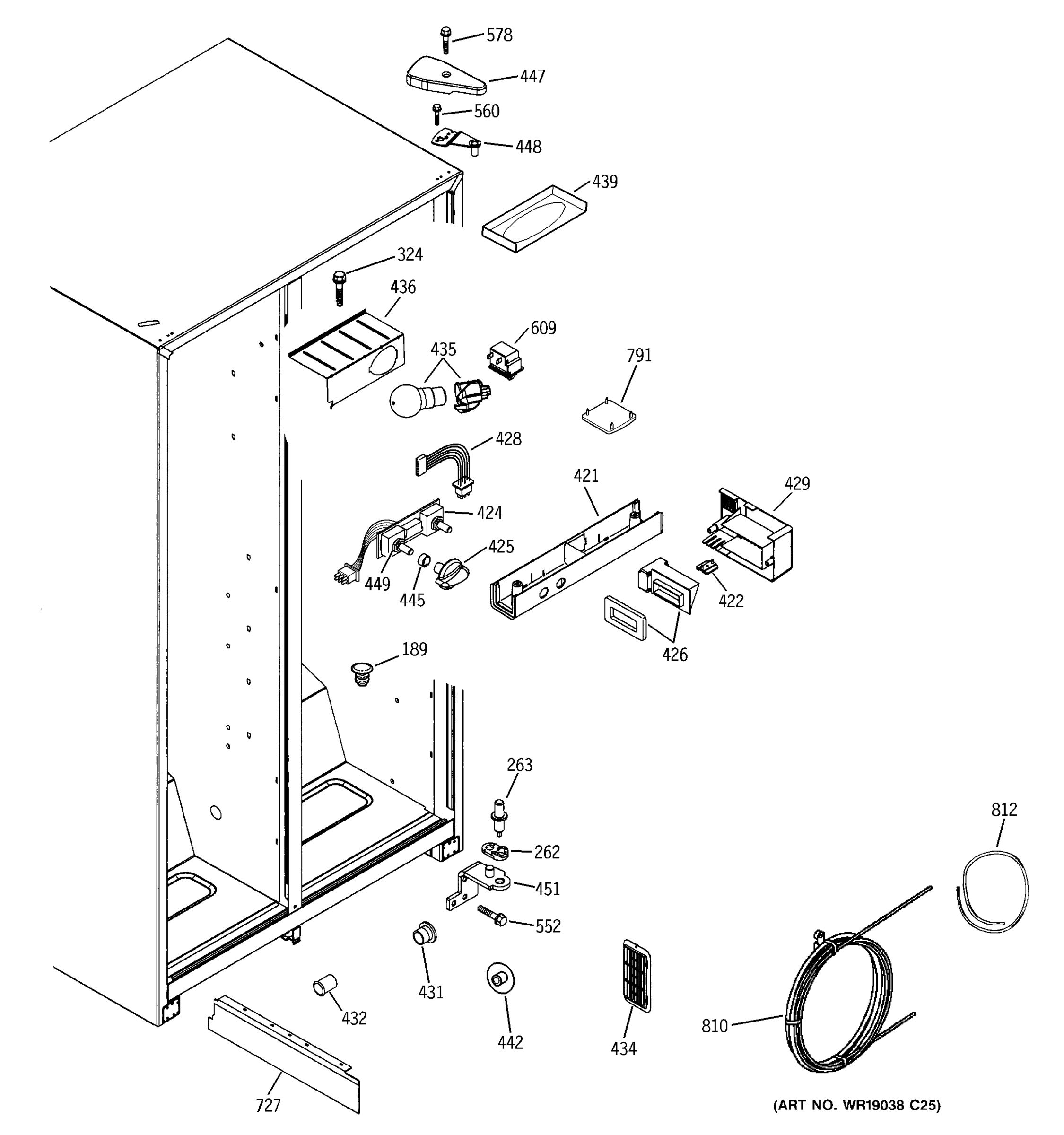 578
447
560
448
439
324
436
609
435
791
428
421
429
424
425
449
445
422
426
189
263
812
262
451
552
431
432
442
434
810
727
(ART NO. WR19038 C25)