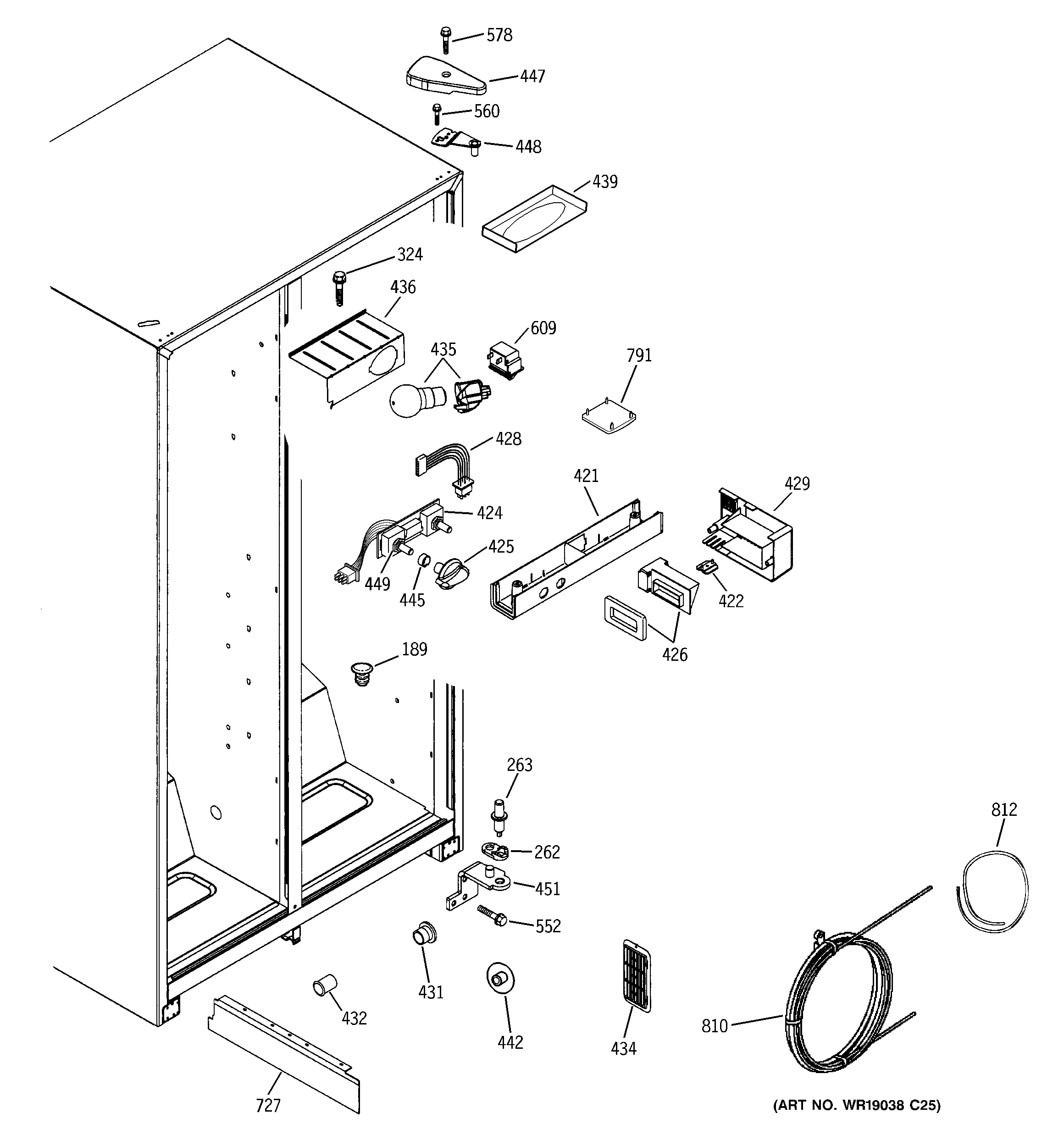 578
447
560
448
439
324
436
609
435
791
428
421
429
424
425
449
445
422
426
189
263
812
262
451
552
431
432
442
434
810
727
(ART NO. WR19038 C25)