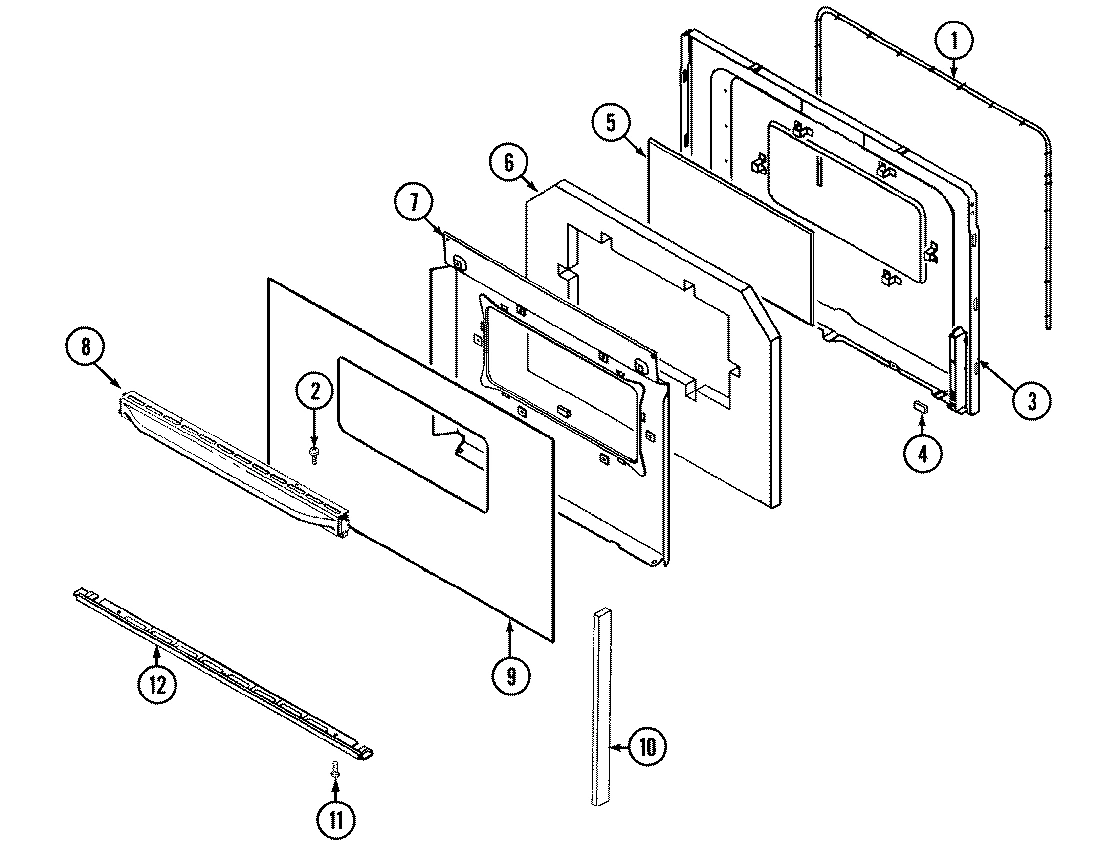 1
5
6
7
8
2
3
4
9
12
10
11