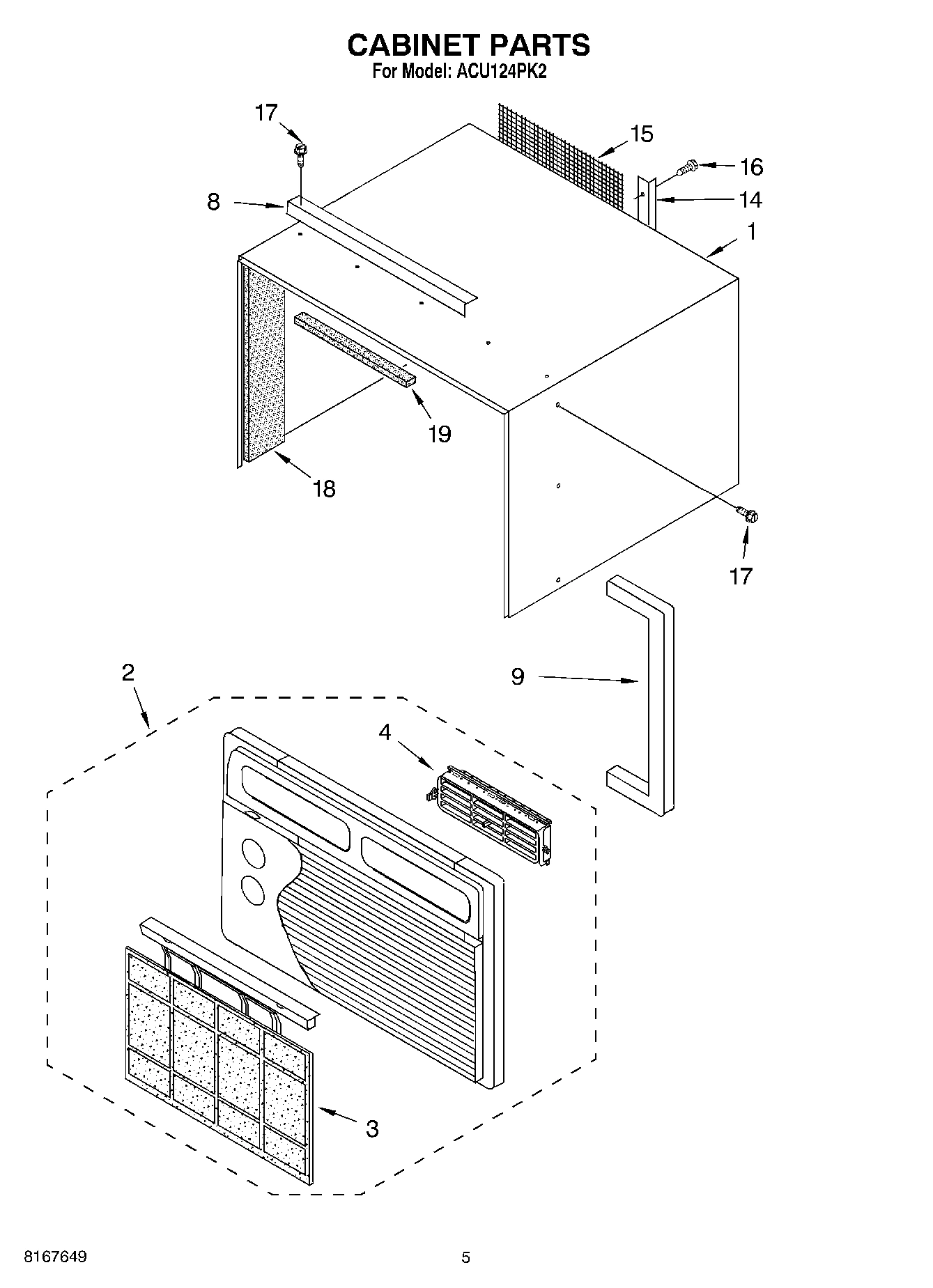 CABINET PARTS
For Model: ACU124PK2

17
15
16
8
14
1
19
18
17
2
9
4
3

8167649
5