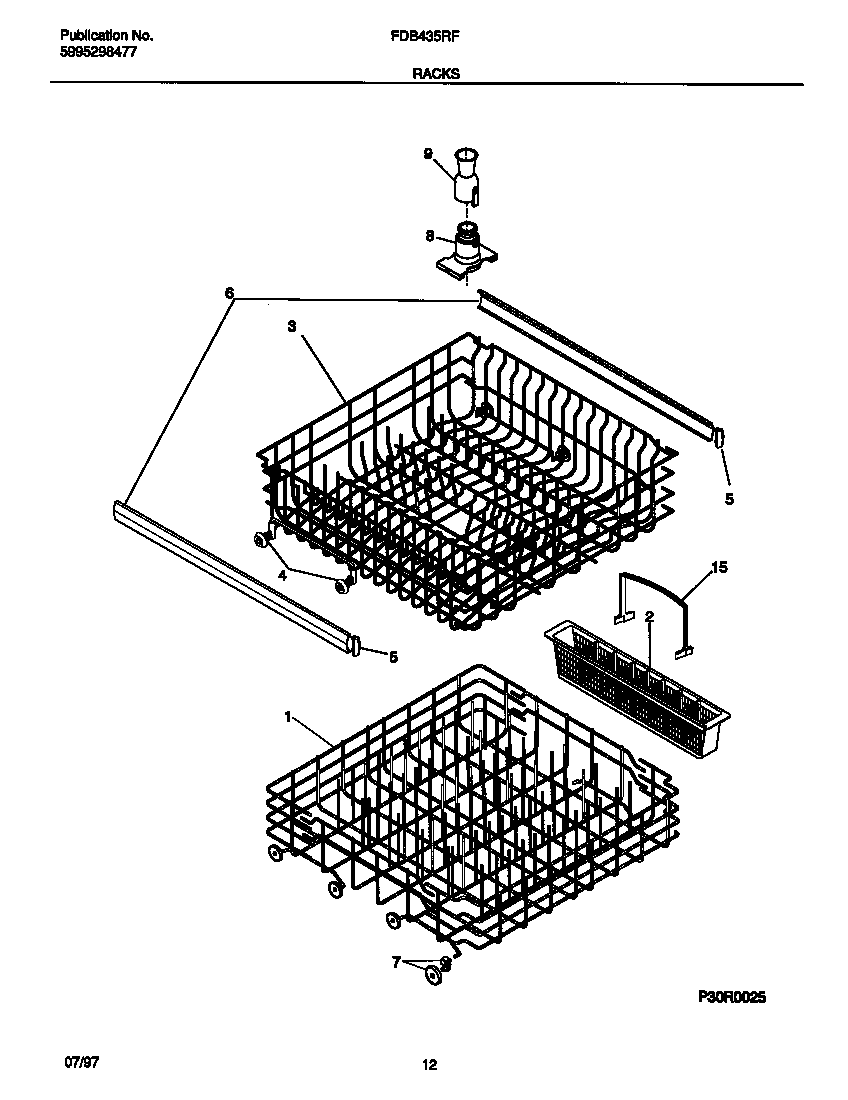 Publication No.
5995298477

FDB435RF

RACKS

9

8

6

3

5

4

15

2

5

1

7

P30R0025

07/97

12