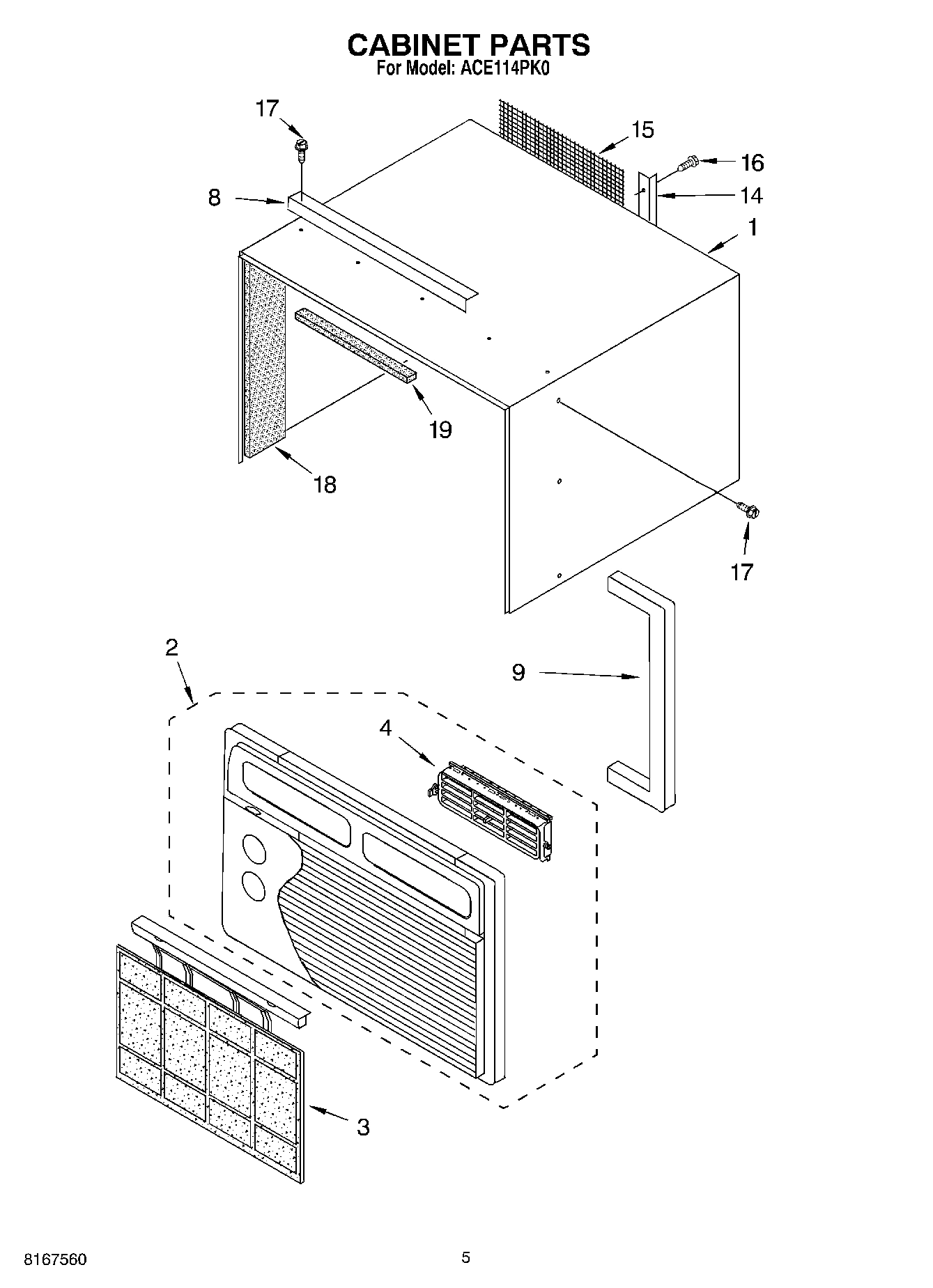 CABINET PARTS
For Model: ACE114PK0

17

15

16

8

14

1

19

18

17

2

9

4

3

8167560

5