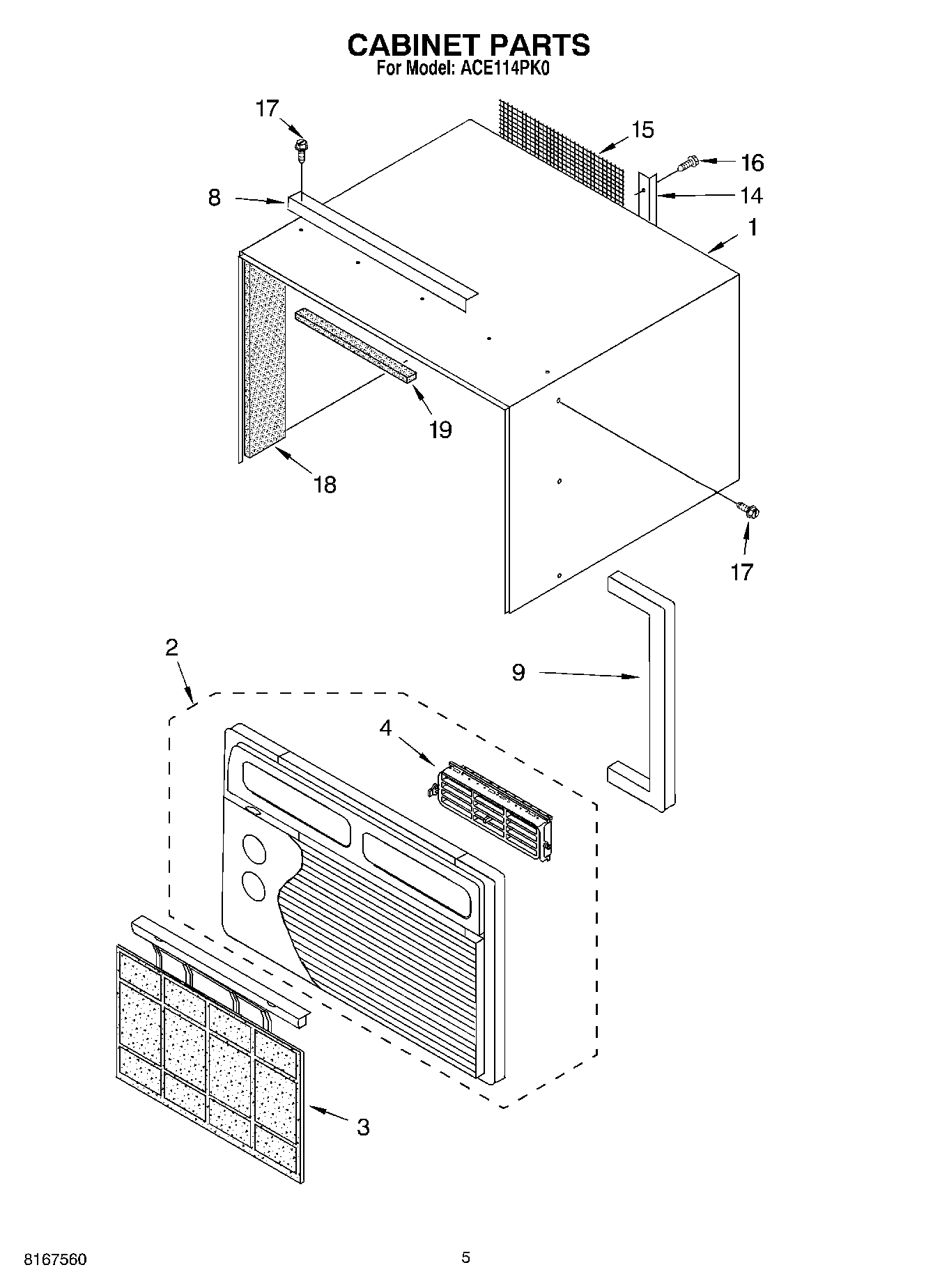 CABINET PARTS
For Model: ACE114PK0

17

15

16

8

14

1

19

18

17

2

9

4

3

8167560

5