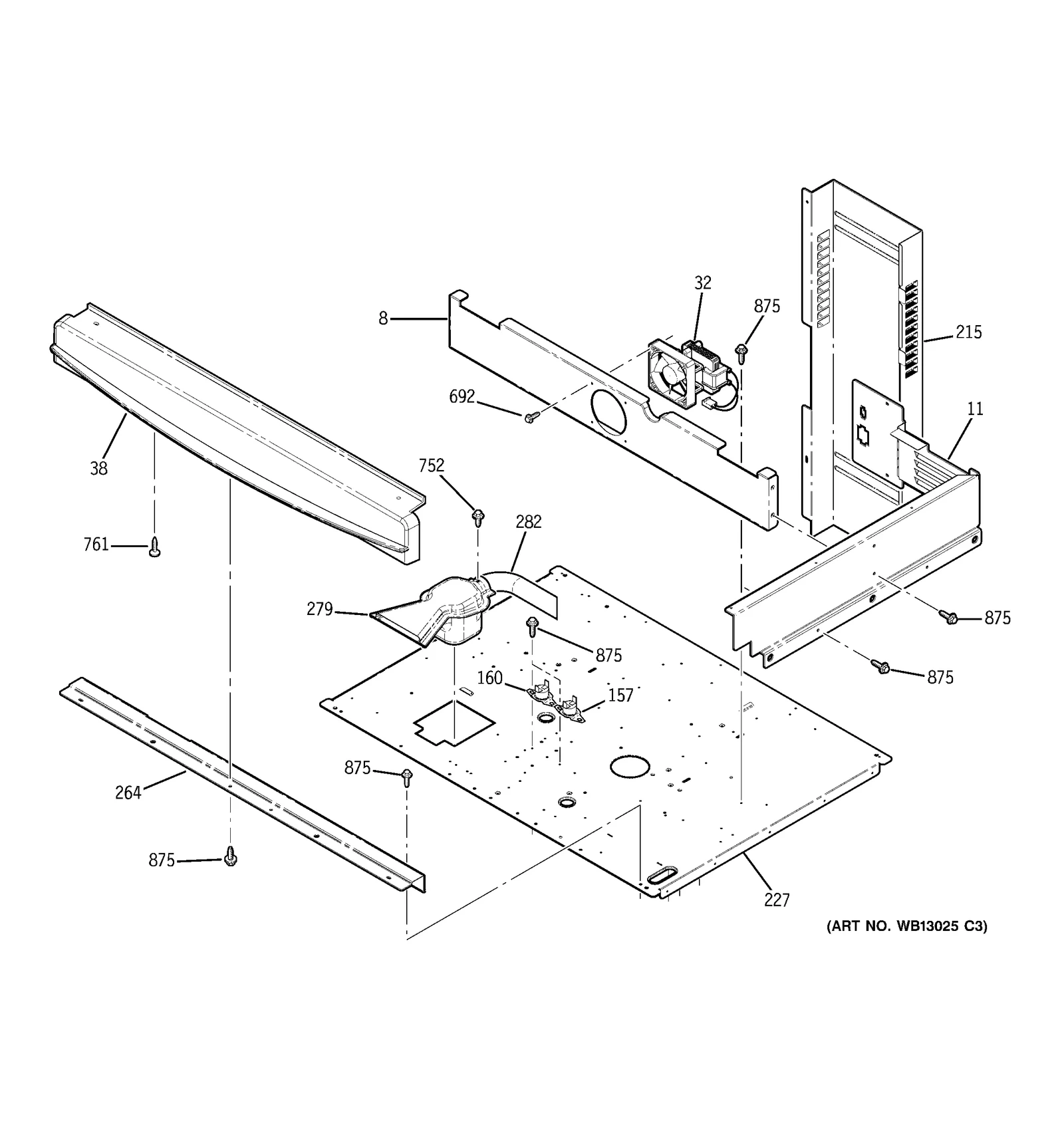 32
875
8
215
692
11
38
752
282
761
279
875
875
875
160
157
875
264
875
227
(ART NO. WB13025 C3)