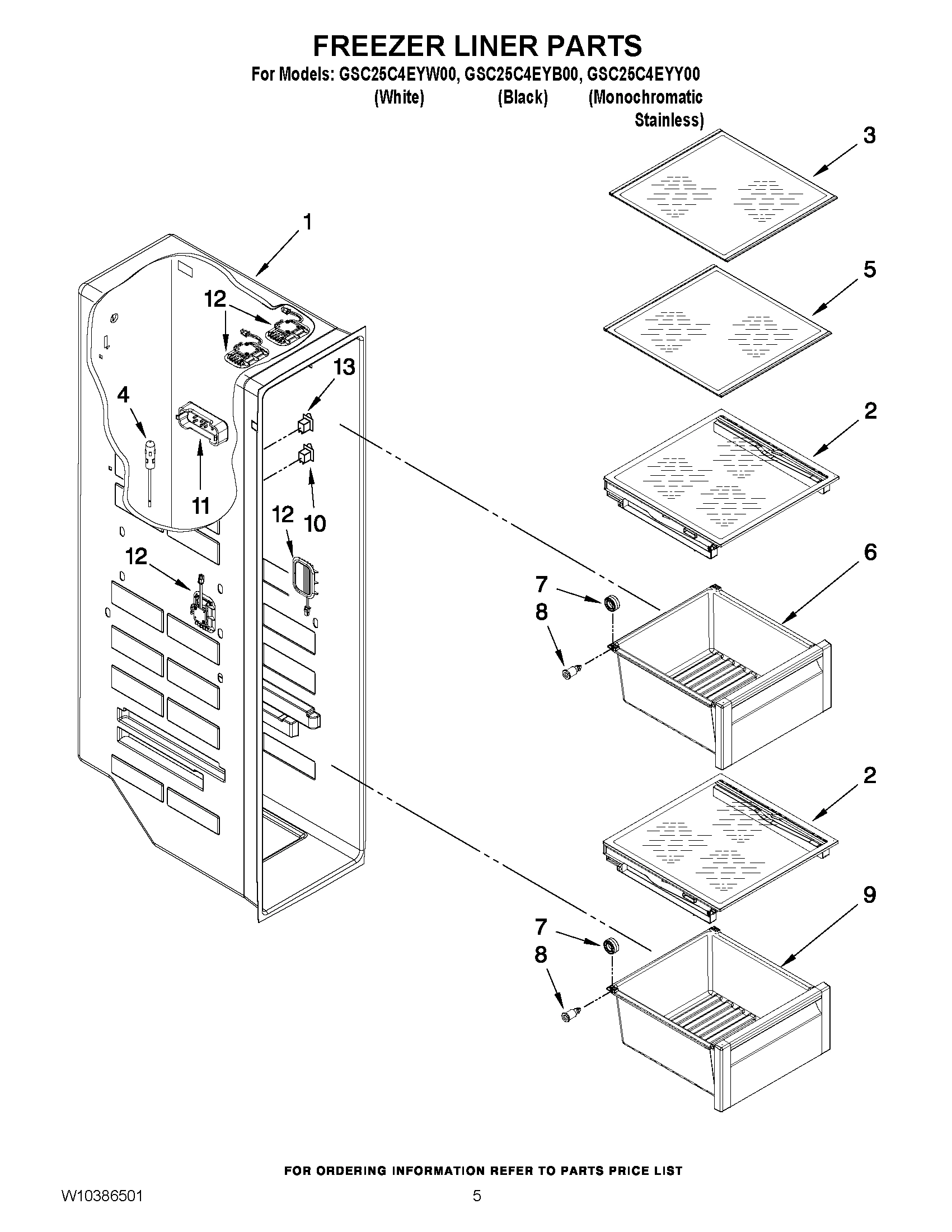 FREEZER LINER PARTS

For Models: GSC25C4EYW00, GSC25C4EYB00, GSC25C4EYY00
(White) (Black) (Monochromatic Stainless)

3
1
5
12
13
4
2
11
12
10
12
6
7
8
2
9
7
8

FOR ORDERING INFORMATION REFER TO PARTS PRICE LIST

W10386501
5