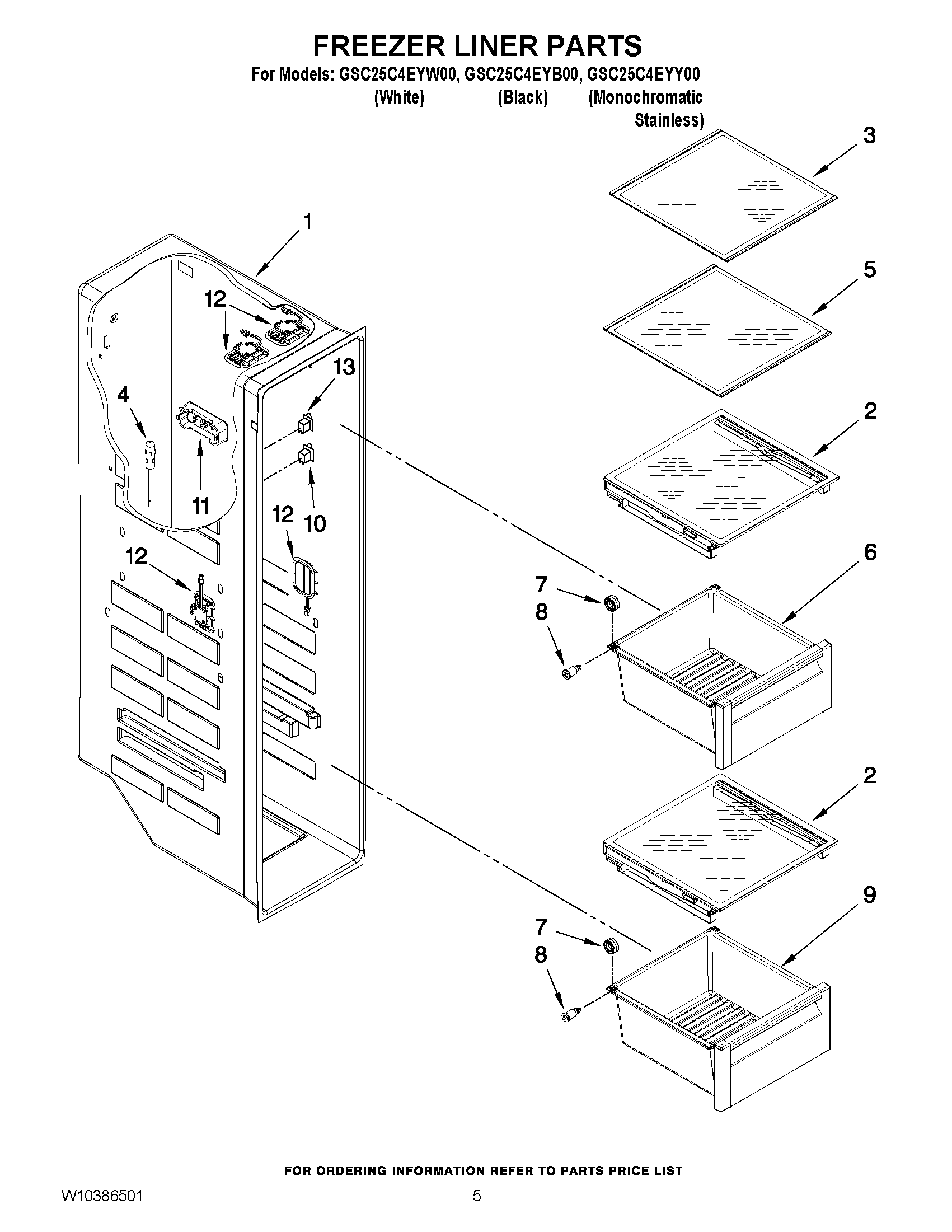 FREEZER LINER PARTS
For Models: GSC25C4EYW00, GSC25C4EYB00, GSC25C4EYY00
(White) (Black) (Monochromatic Stainless)

3
1
5
12
13
4
2
11
12
10
12
6
7
8
2
9
7
8

FOR ORDERING INFORMATION REFER TO PARTS PRICE LIST

W10386501
5