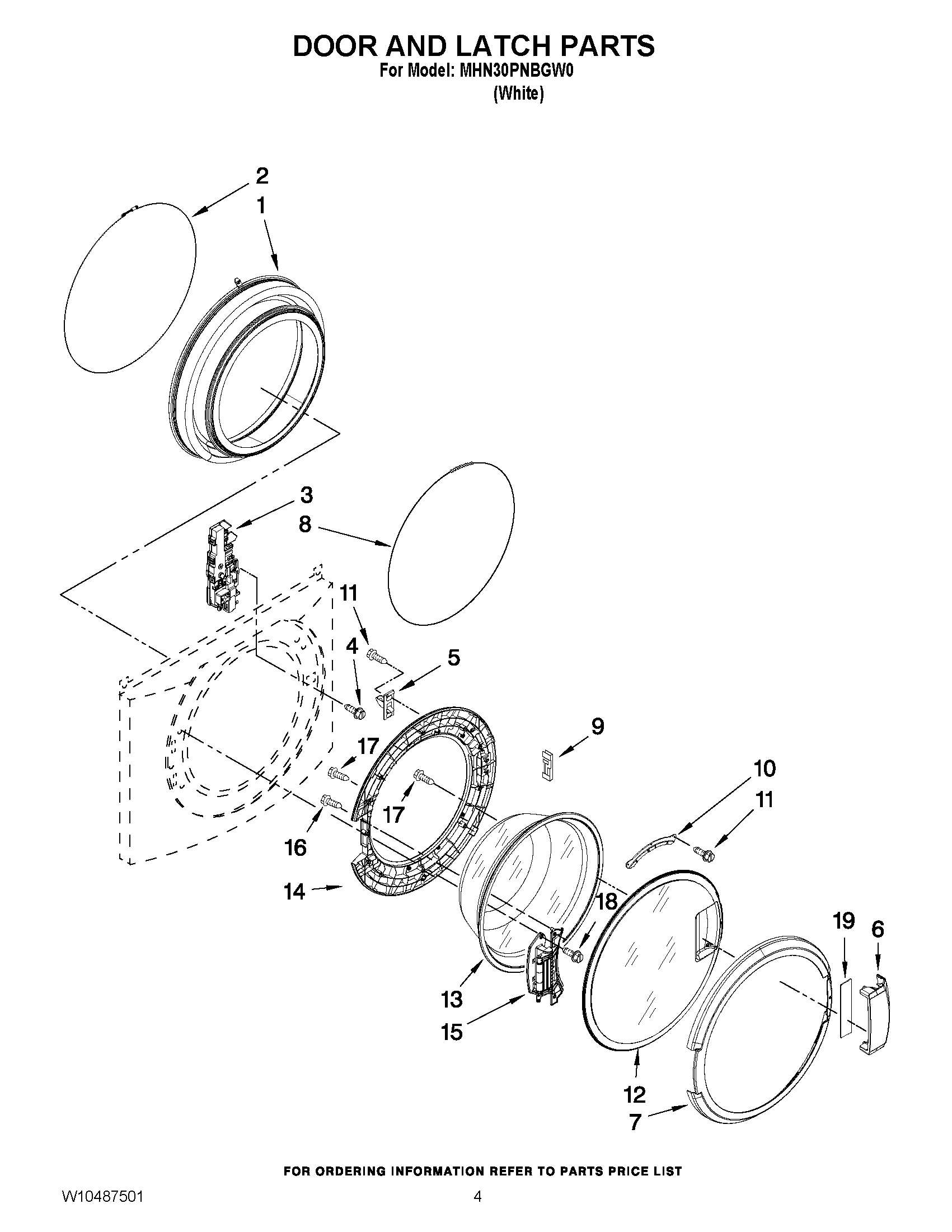 DOOR AND LATCH PARTS
For Model: MHN30PNBGW0
(White)

2
1
3
8
11
4
5
9
17
17
16
10
11
14
18
19
6
13
15
12
7

FOR ORDERING INFORMATION REFER TO PARTS PRICE LIST

W10487501
4