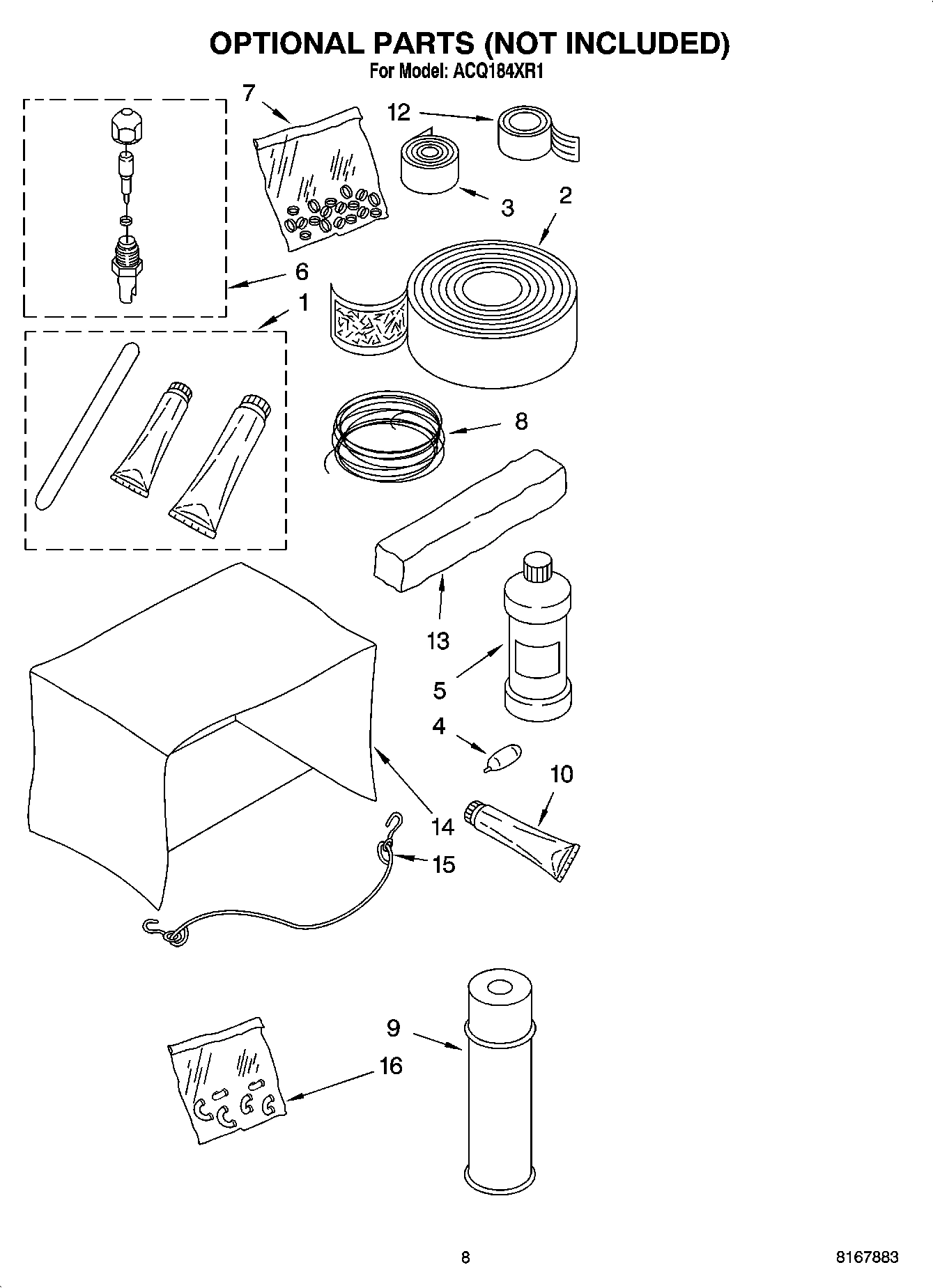 OPTIONAL PARTS (NOT INCLUDED)
For Model: ACQ184XR1

7
12
3
2
6
1
8
13
5
4
10
14
15
9
16

8
8167883