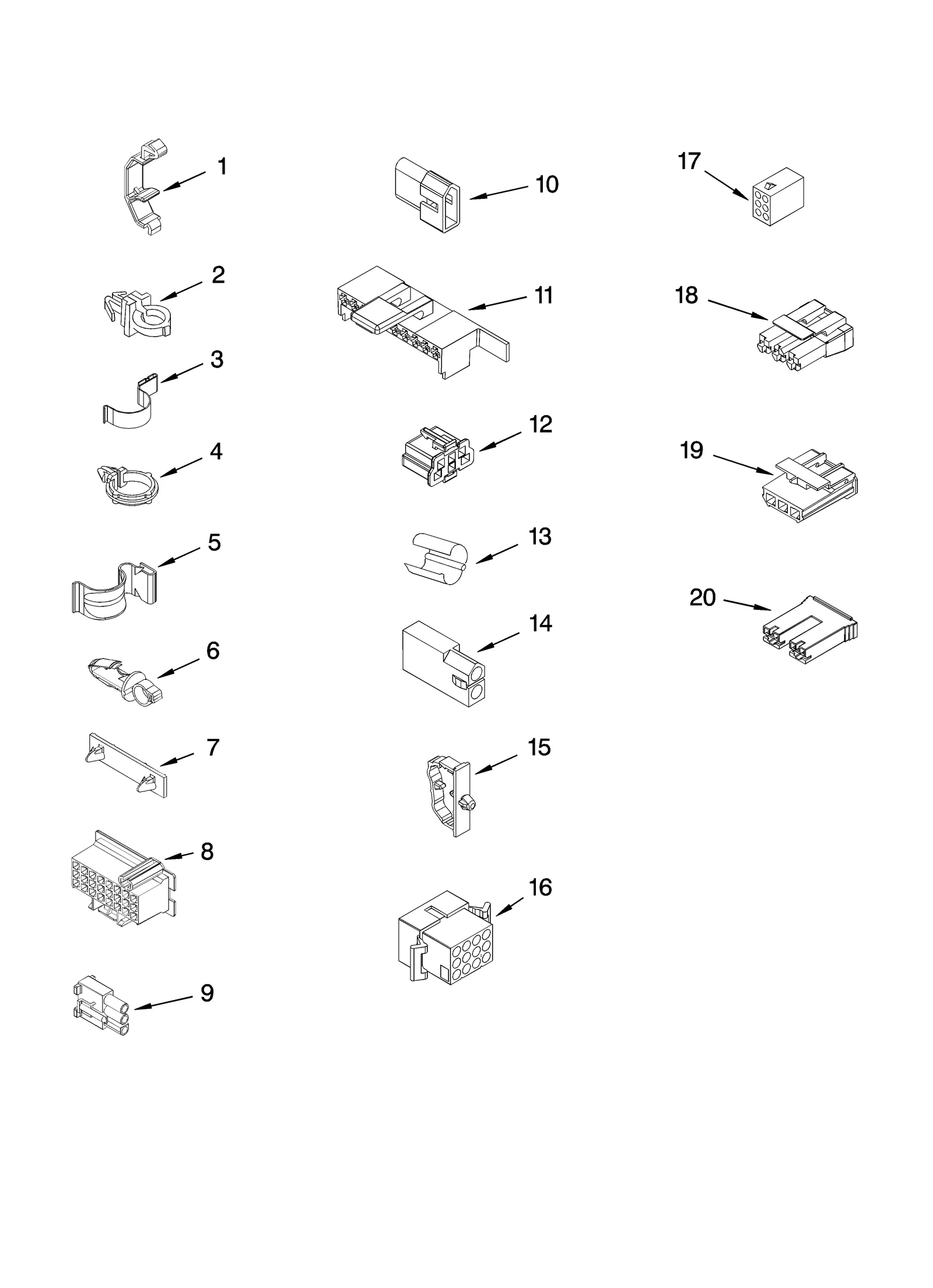 1

2

3

4

5

6

7

8

9

10

11

12

13

14

15

16

17

18

19

20