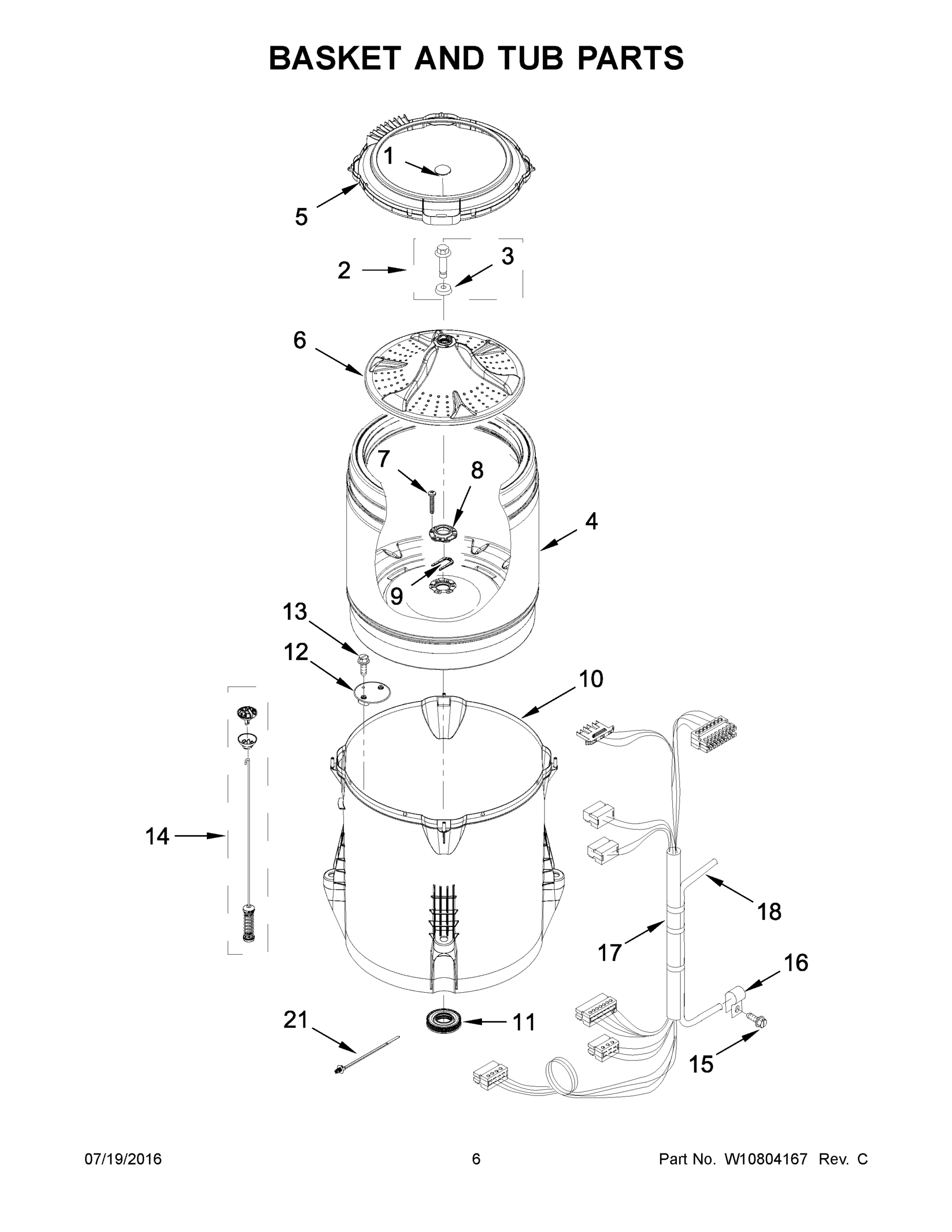 BASKET AND TUB PARTS

1

5

2

3

6

7

8

4

9

13

12

10

14

18

17

16

21

11

15

07/19/2016

6

Part No. W10804167 Rev. C